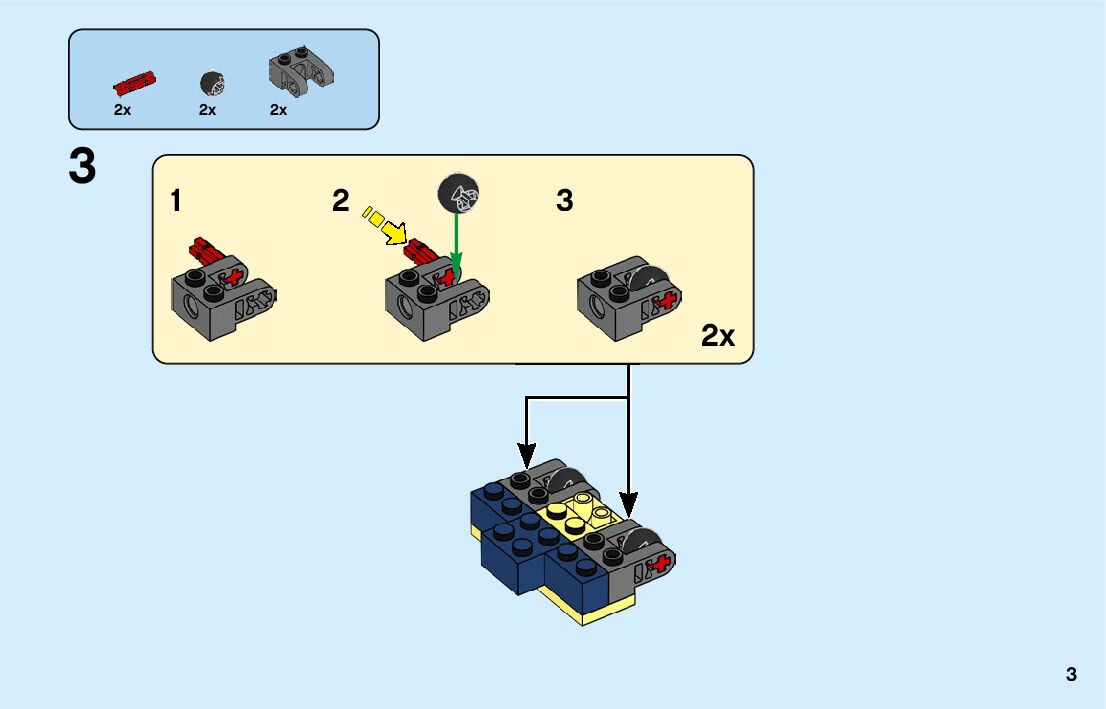 2x 2x 2x

3

1

2

3

2x

3