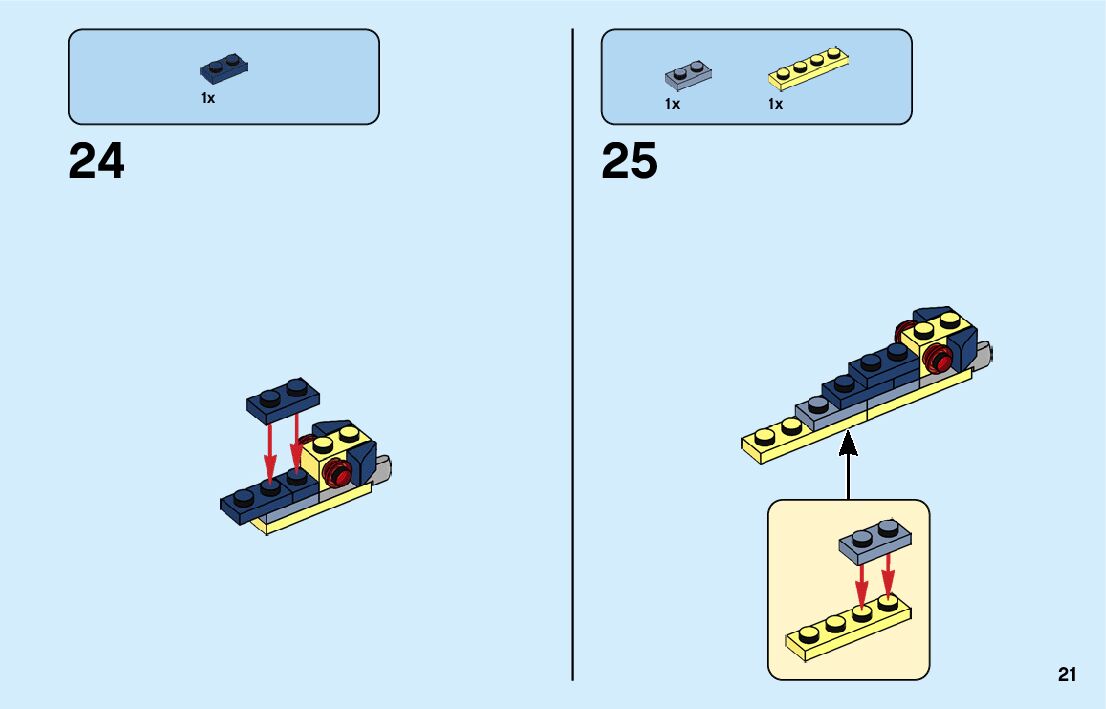 1x

24

1x

1x

25

21