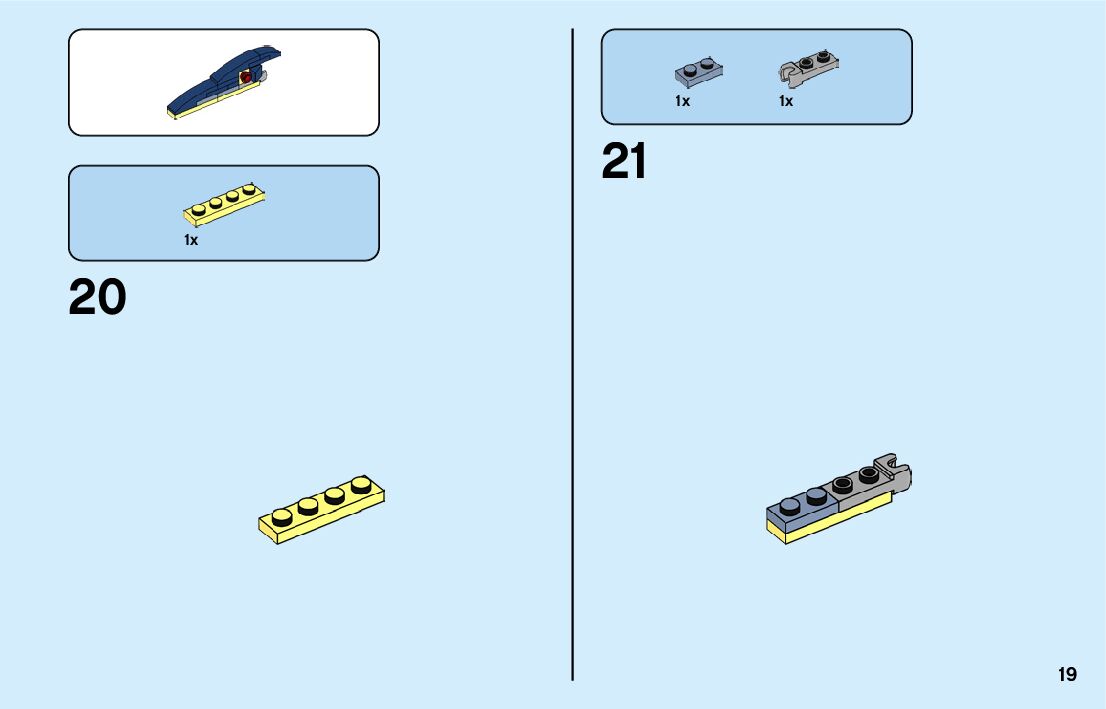 1x

20

1x

1x

21

19