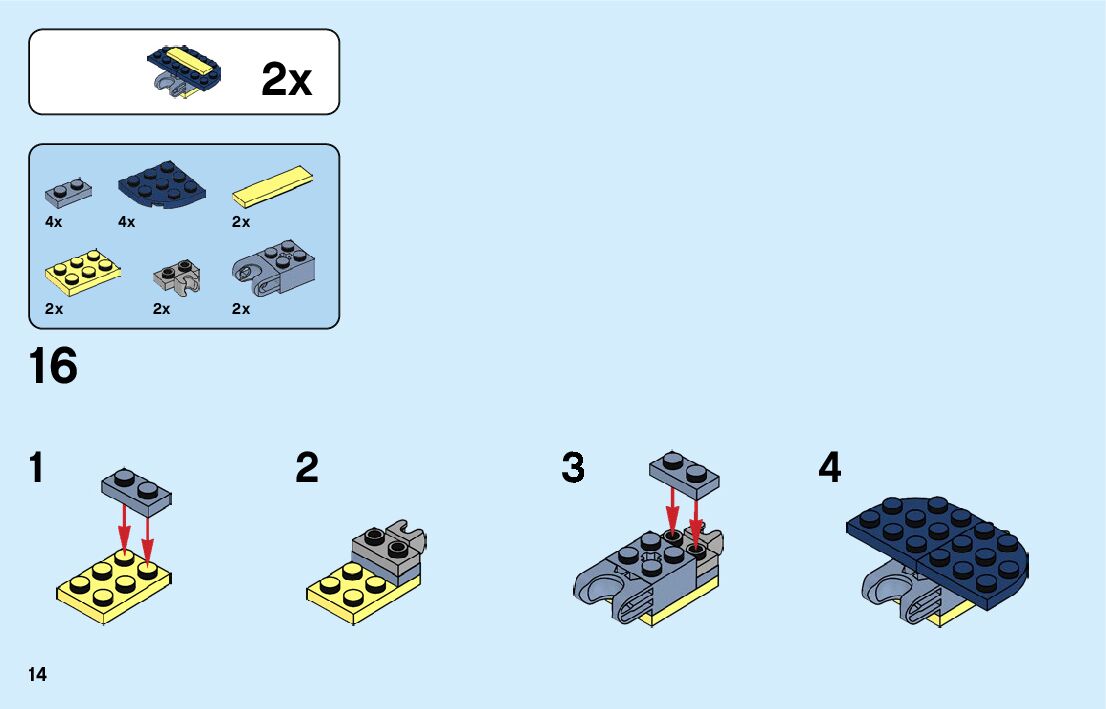 2x

4x
4x
2x
2x
2x
2x

16

1

2

3

4

14