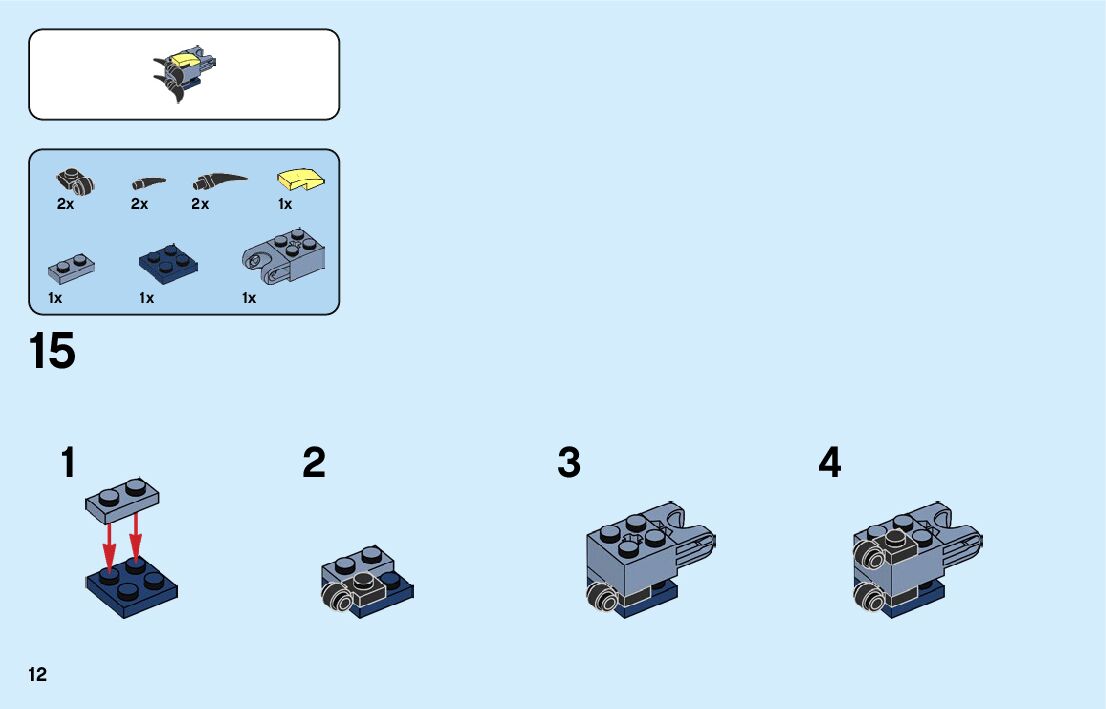 2x 2x 2x 1x

1x 1x 1x

15

1

2

3

4

12