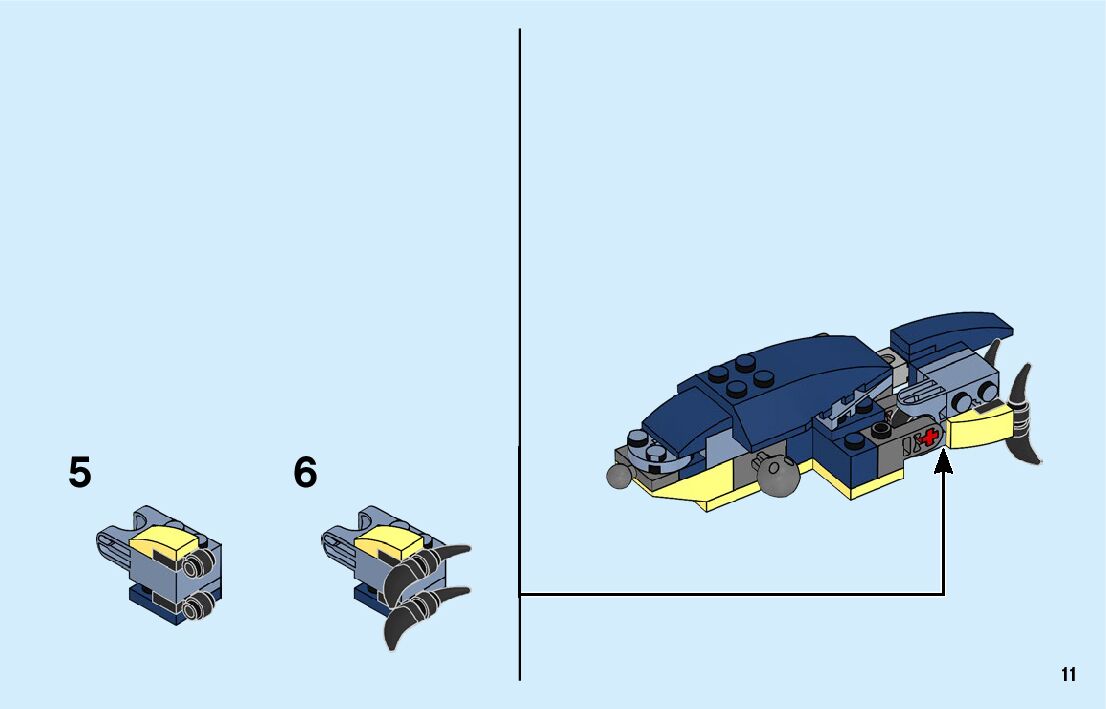 5

6

11