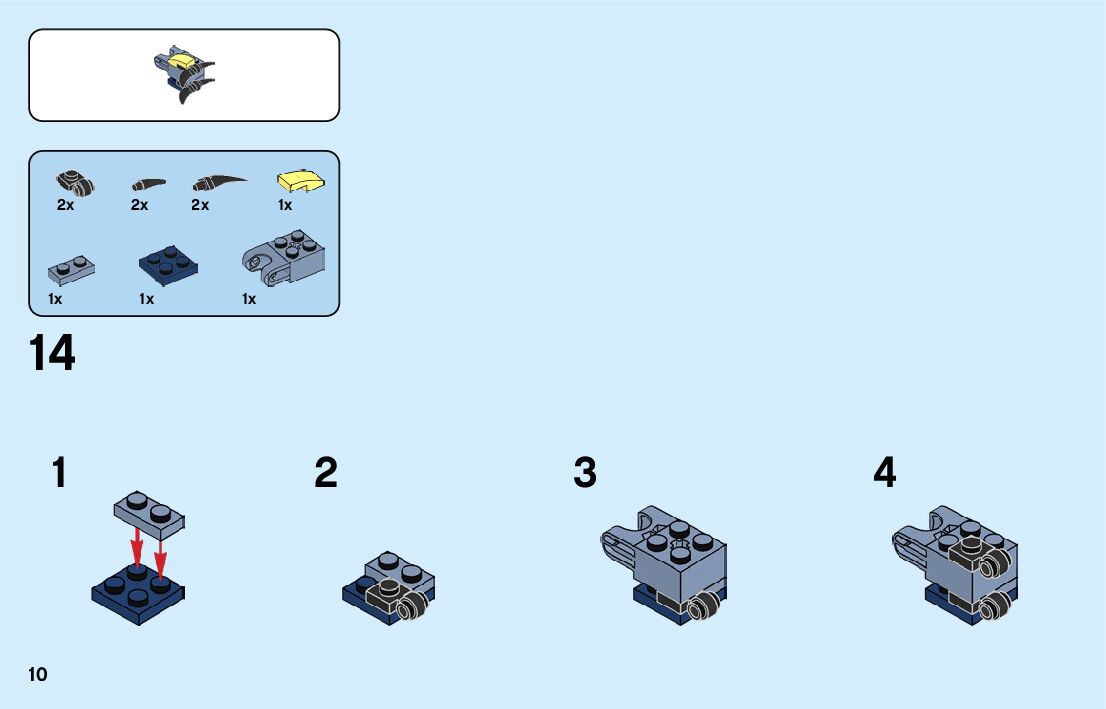 2x 2x 2x 1x

1x 1x 1x

14

1

2

3

4

10