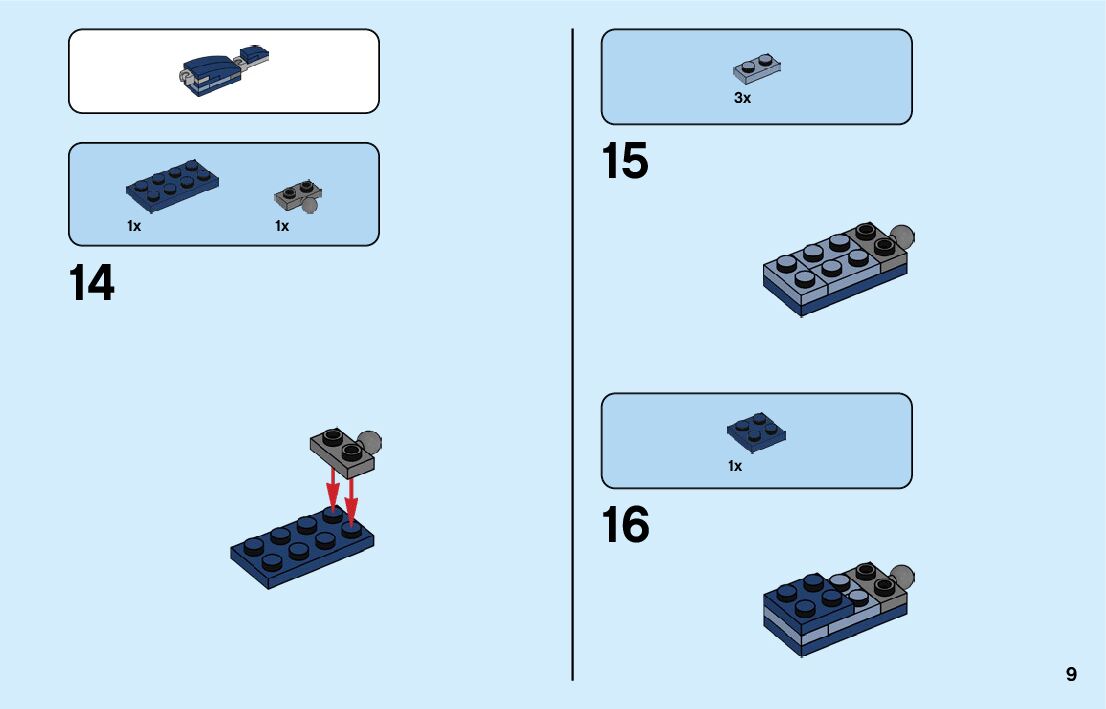 1x

1x

14

3x

15

1x

16

9