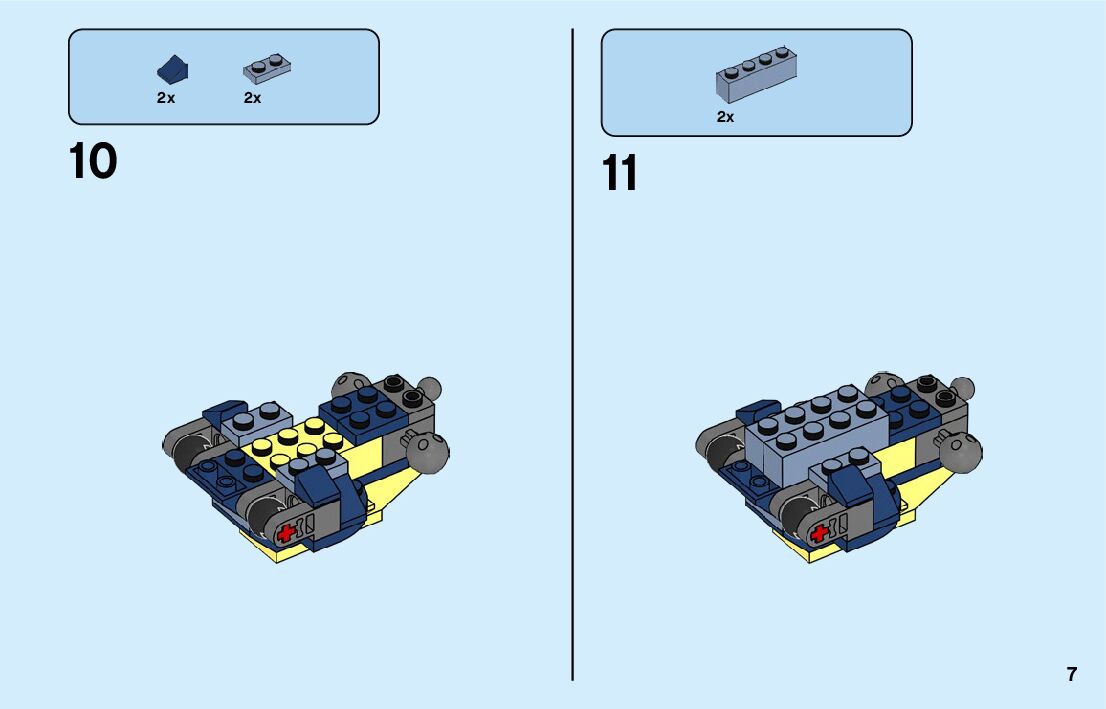 2x 2x

10

2x

11

7