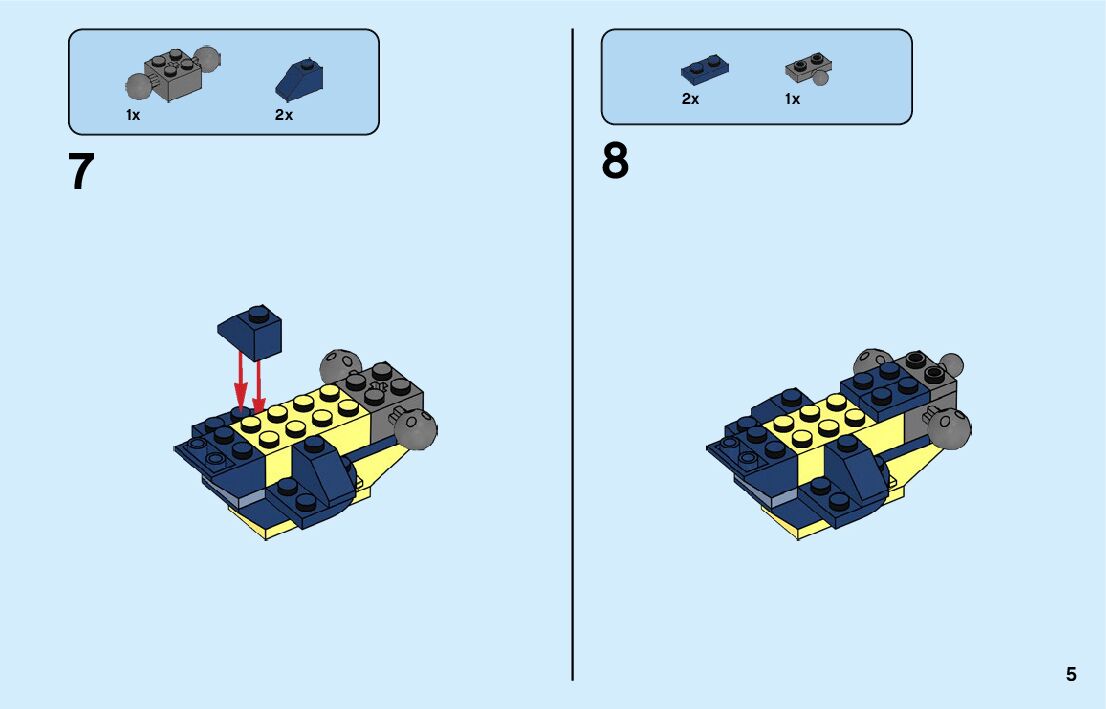 1x 2x

7

2x 1x

8

5