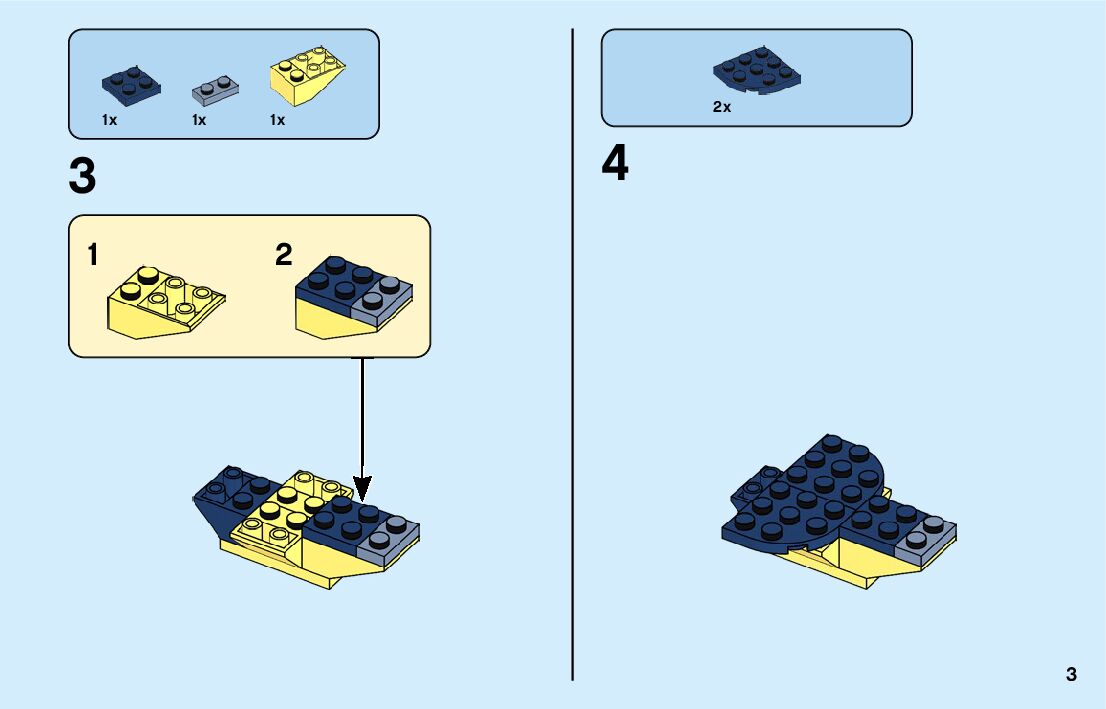 1x 1x 1x

3

1

2

2x

4

3