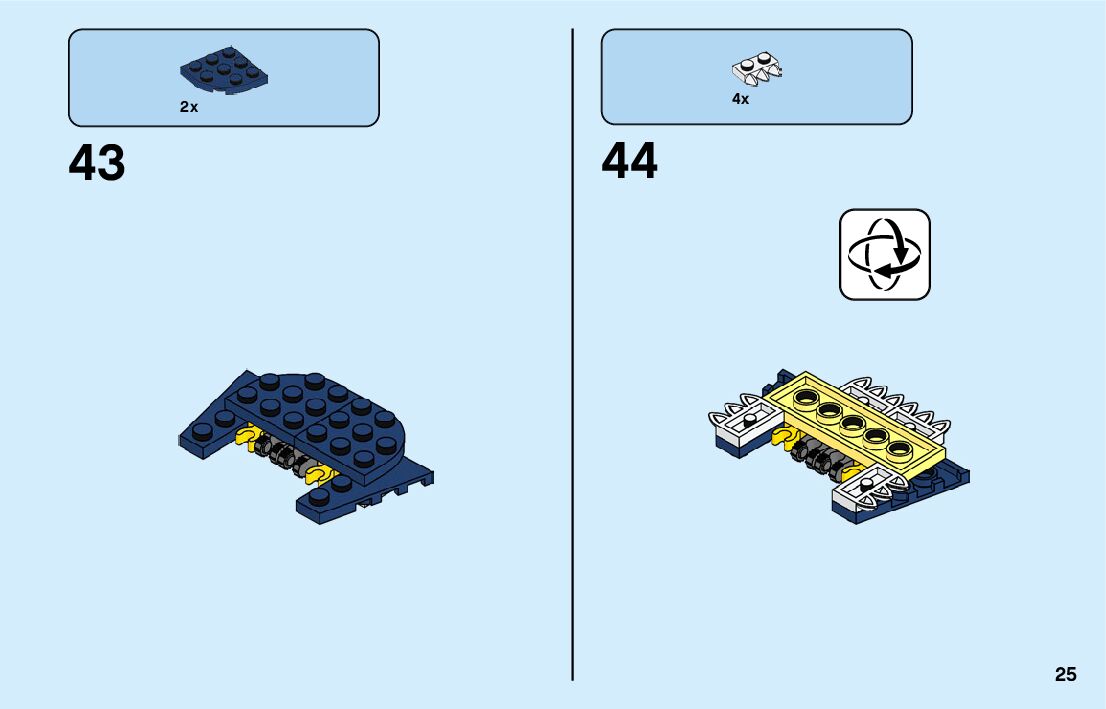 2x

43

4x

44

25