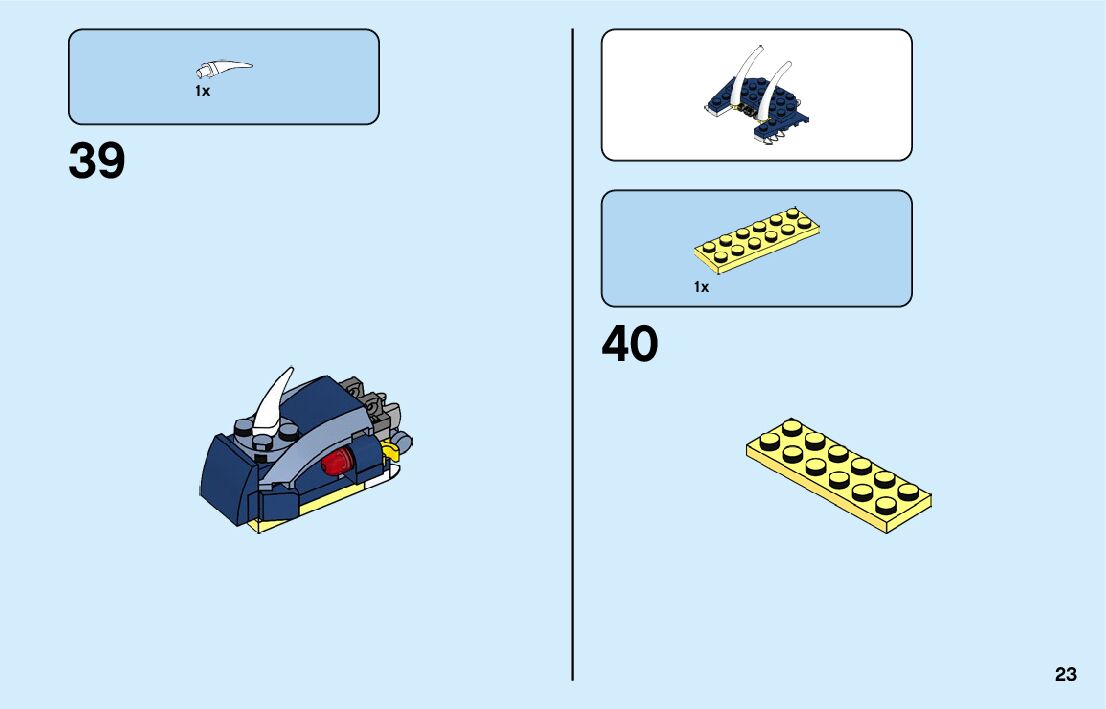 1x

39

1x

40

23