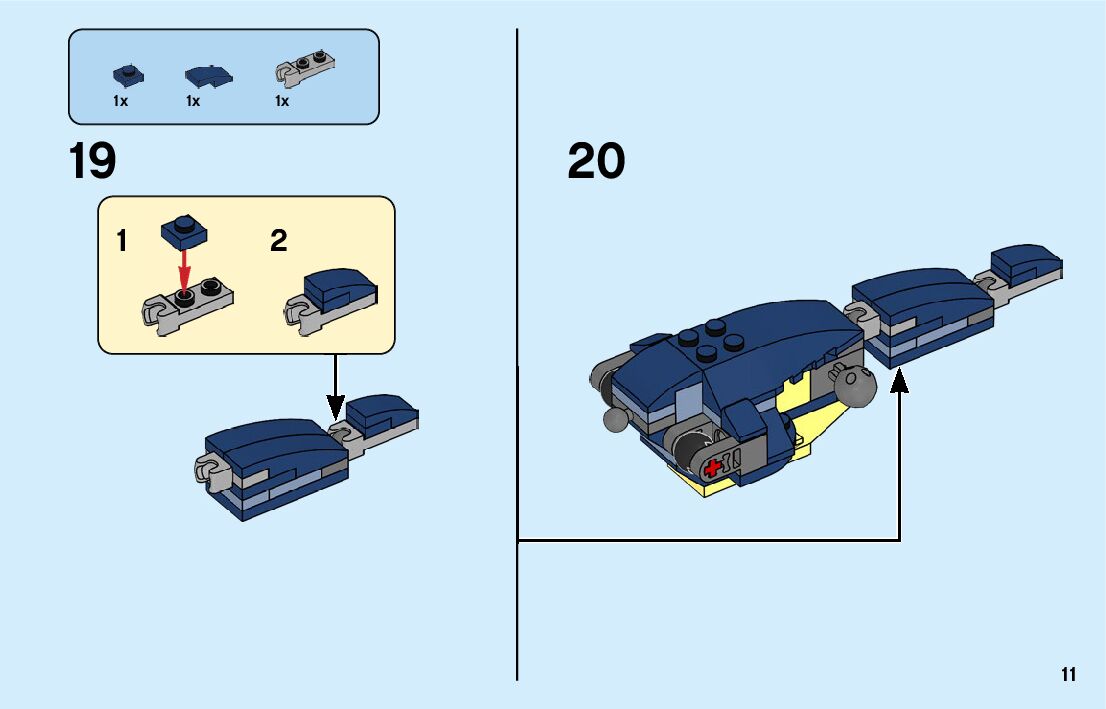 1x 1x 1x

19

1 2

20

11