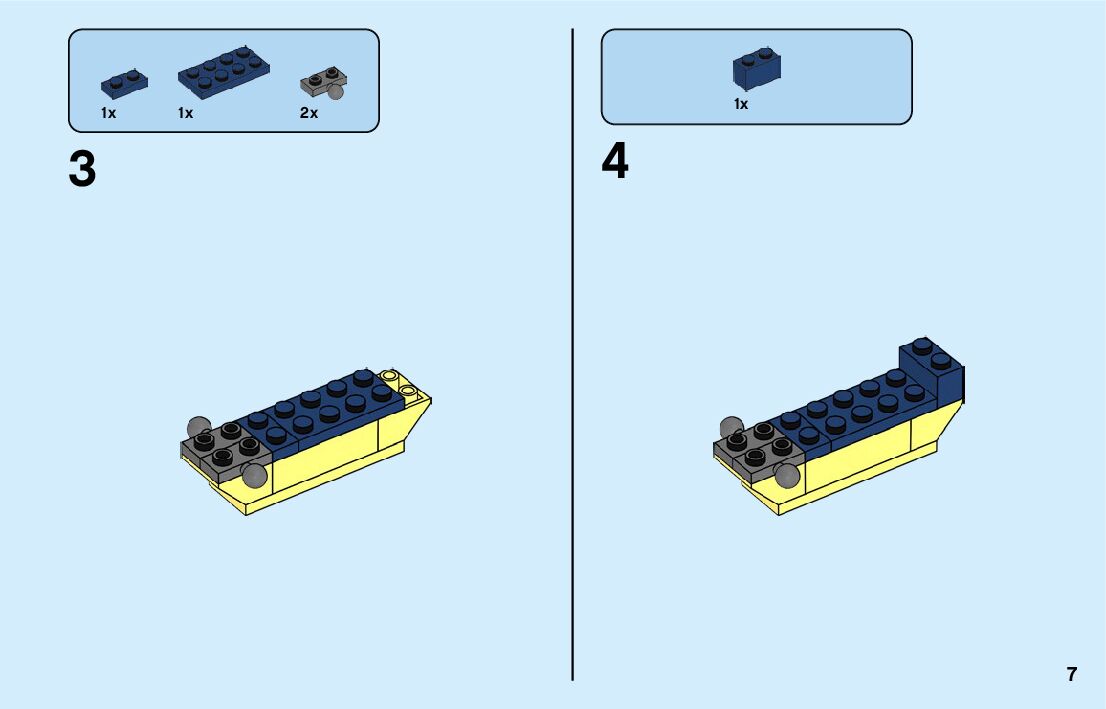 1x 1x 2x

3

1x

4

7