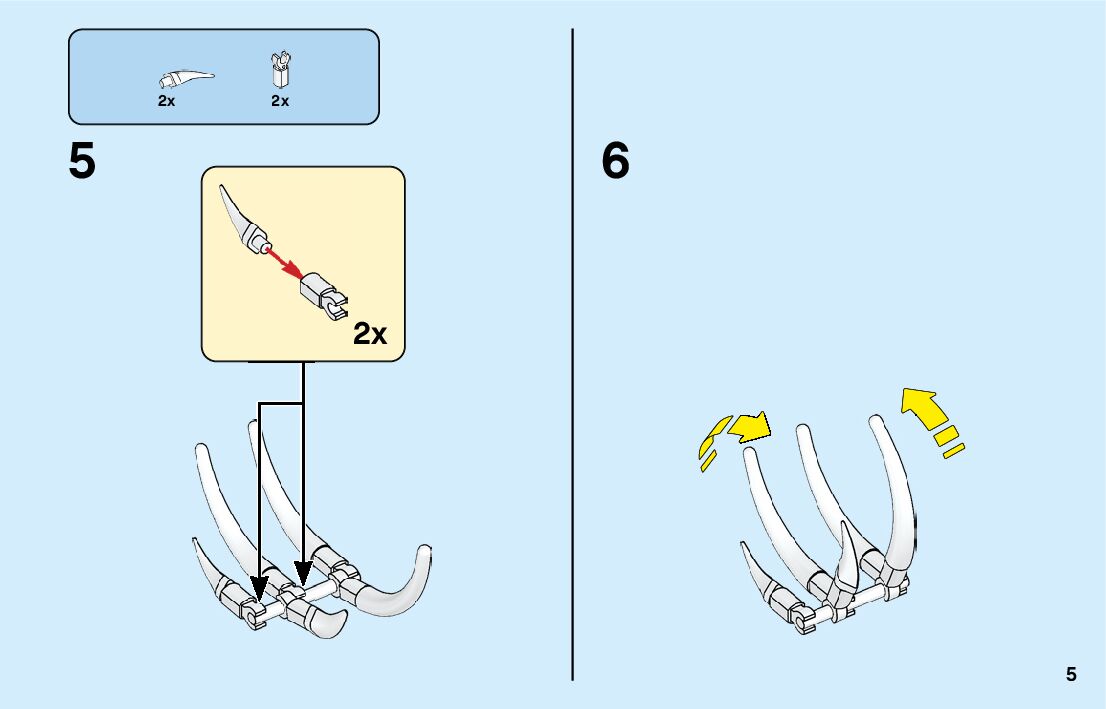 2x
2x

5

2x

6

5