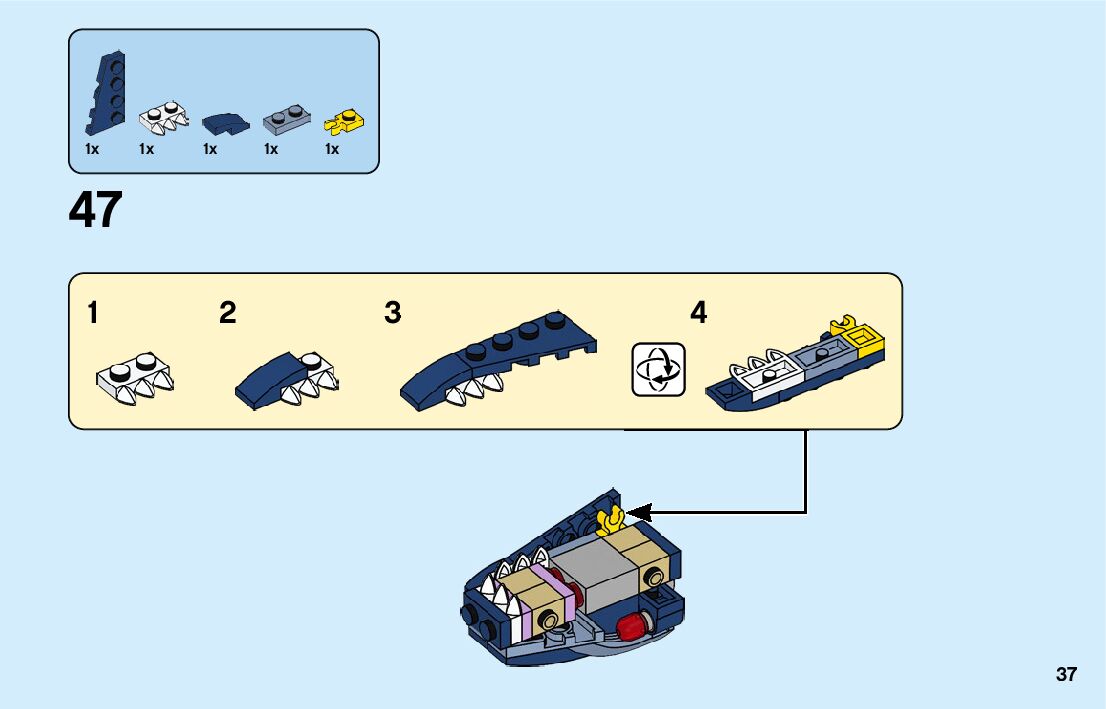 1x 1x 1x 1x 1x

47

1

2

3

4

37