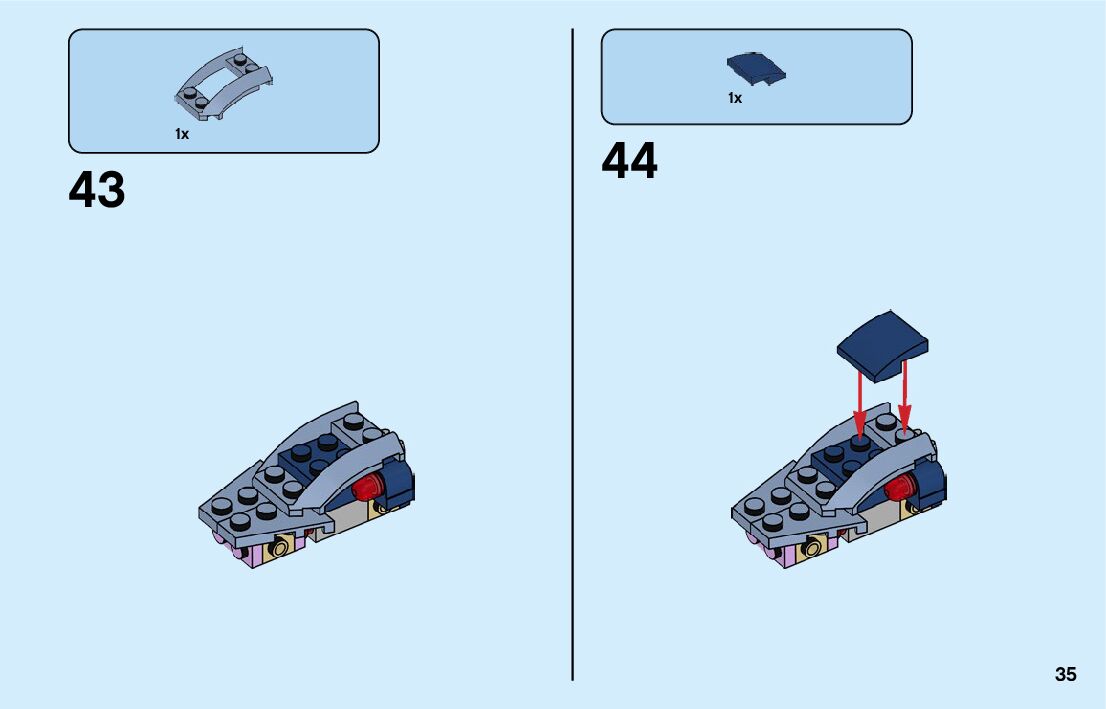 1x

43

1x

44

35