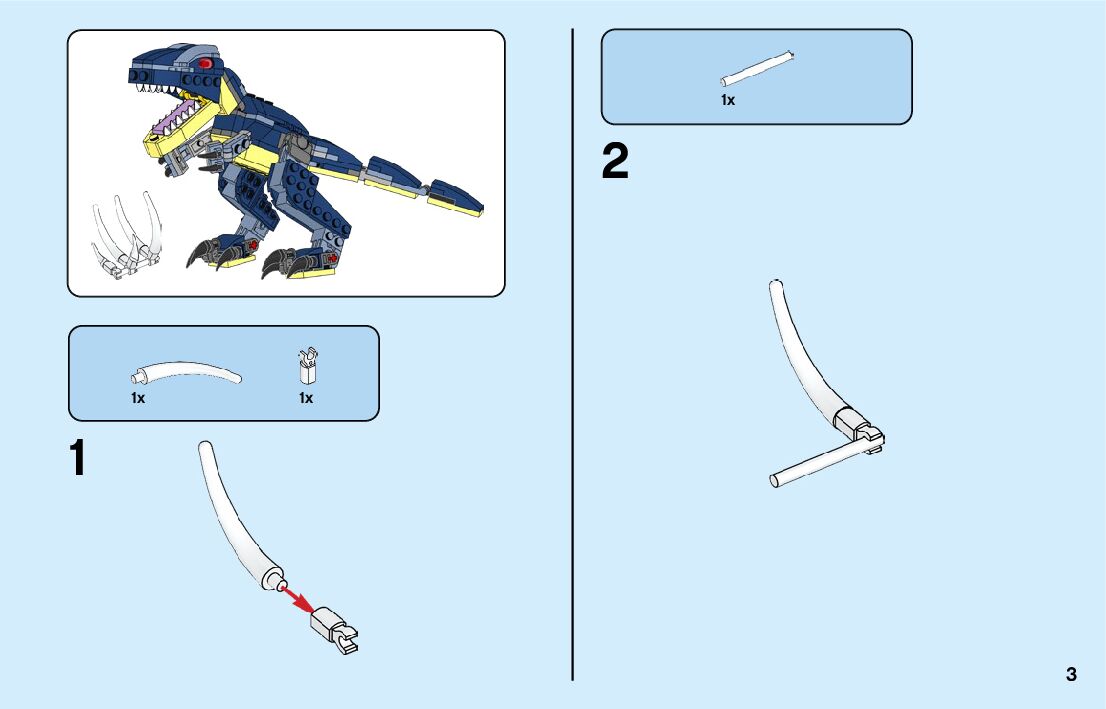 1x
1x
1
1x
2
3