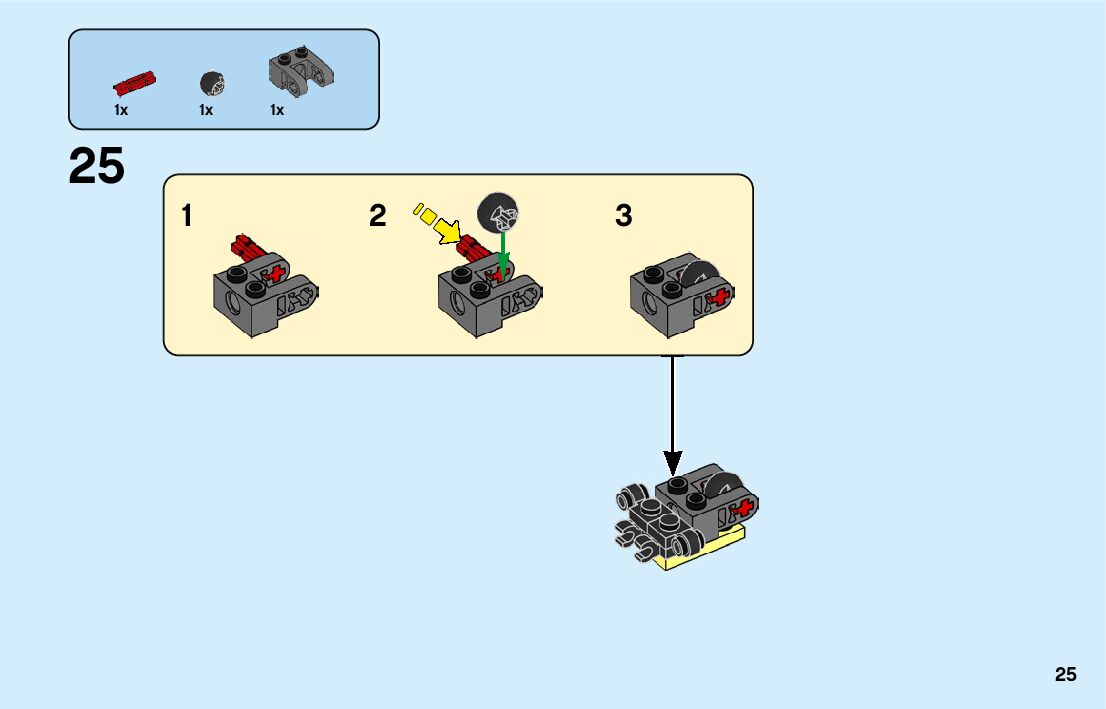 1x 1x 1x

25

1

2

3

25