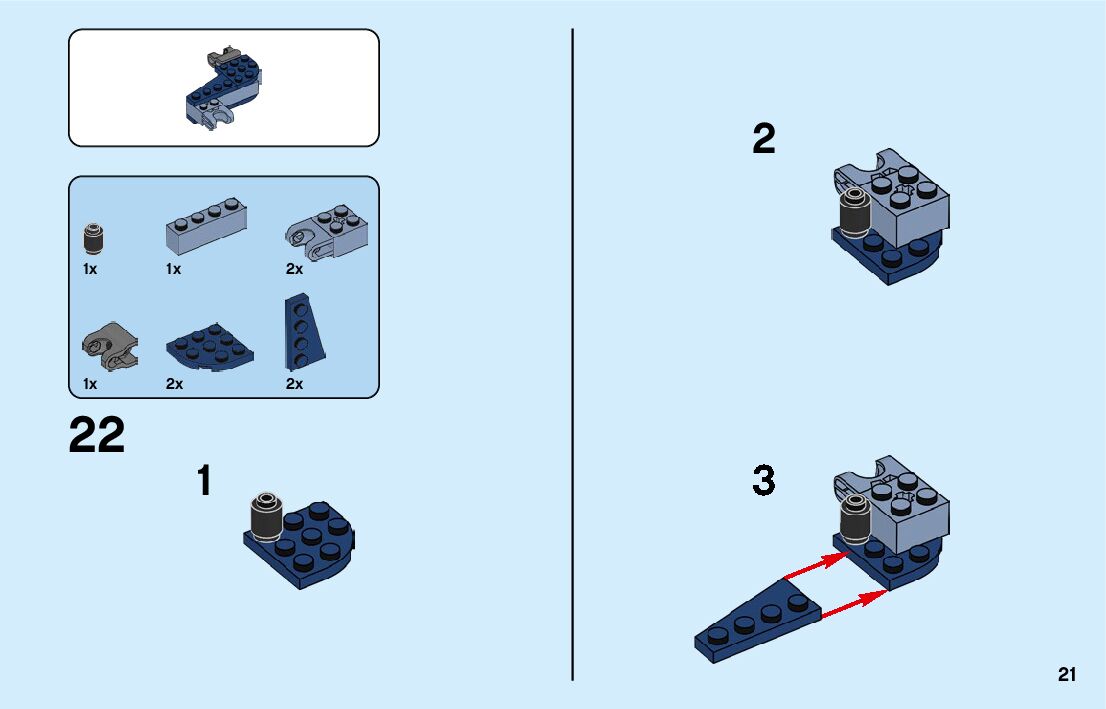 1x
1x
2x
1x
2x
2x

22

1

2

3

21