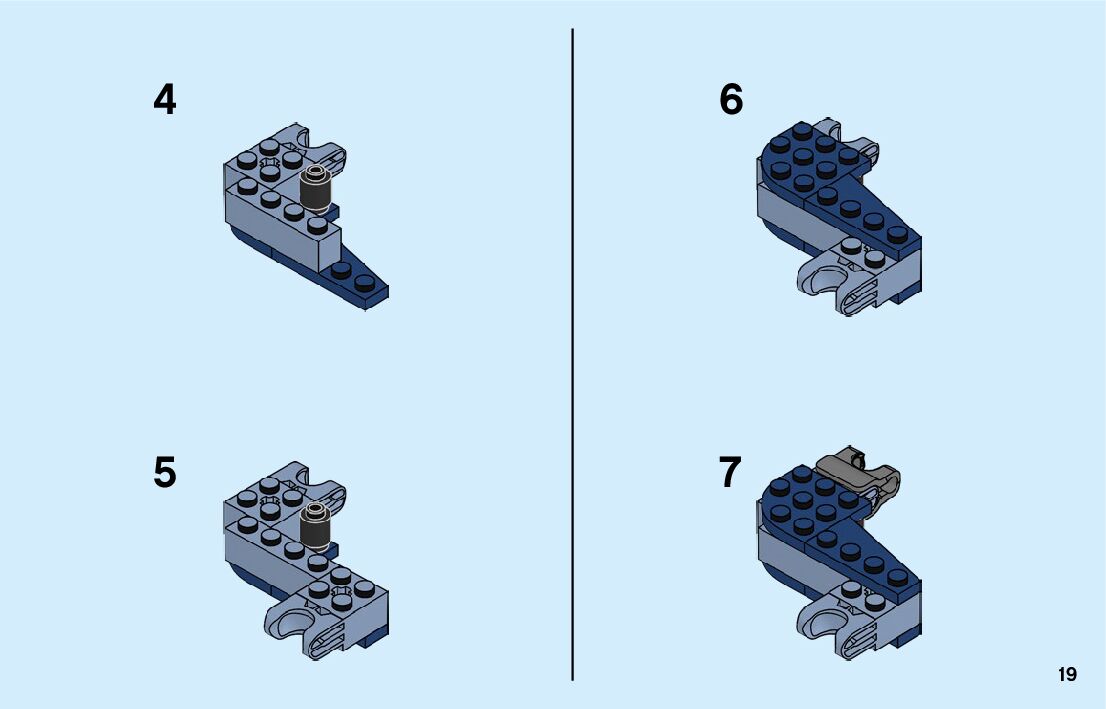 4

5

6

7

19