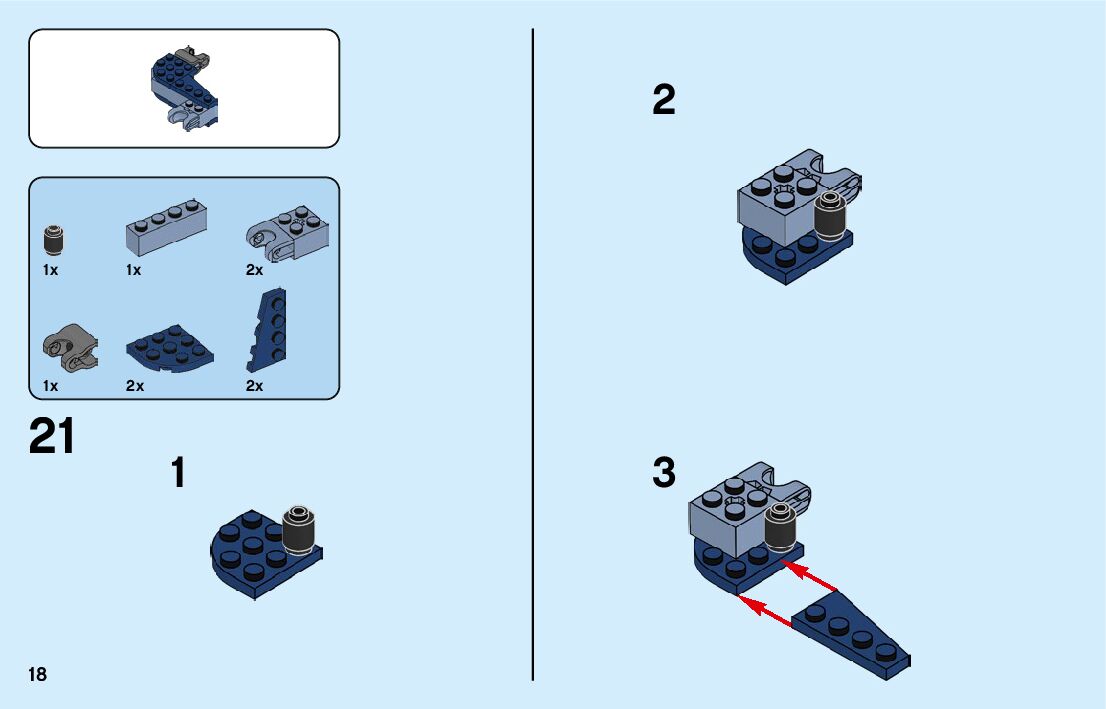 1x
1x
2x
1x
2x
2x

21

1

18

2

3