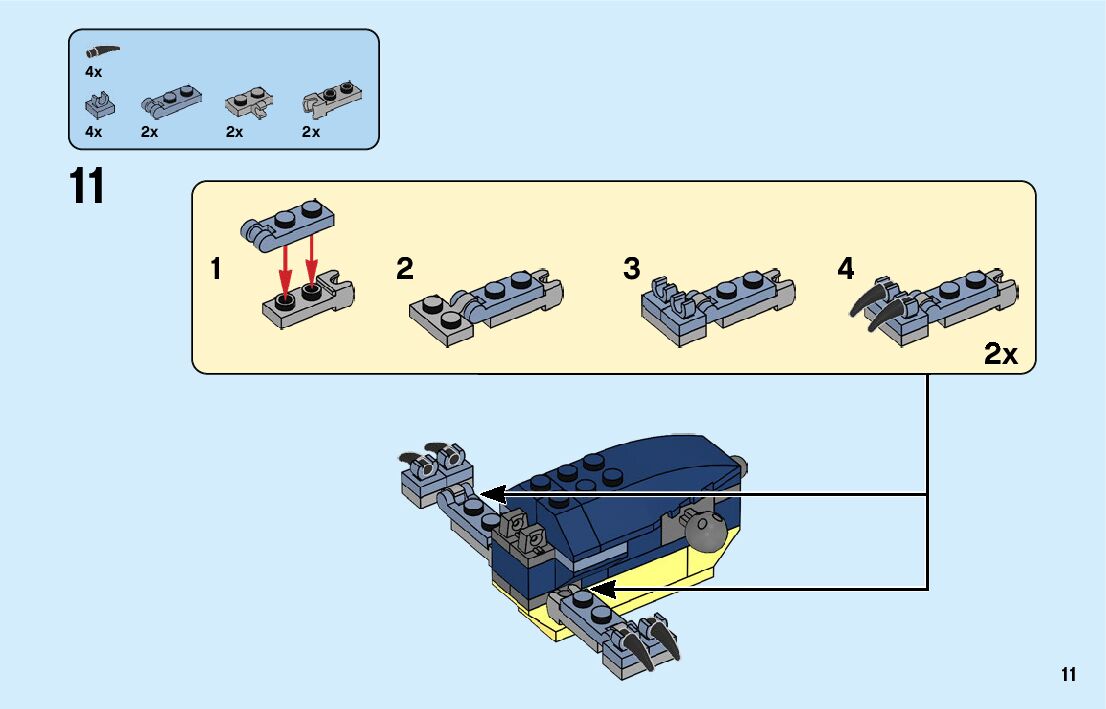 4x

4x 2x 2x 2x

11

1 2 3 4

2x

11