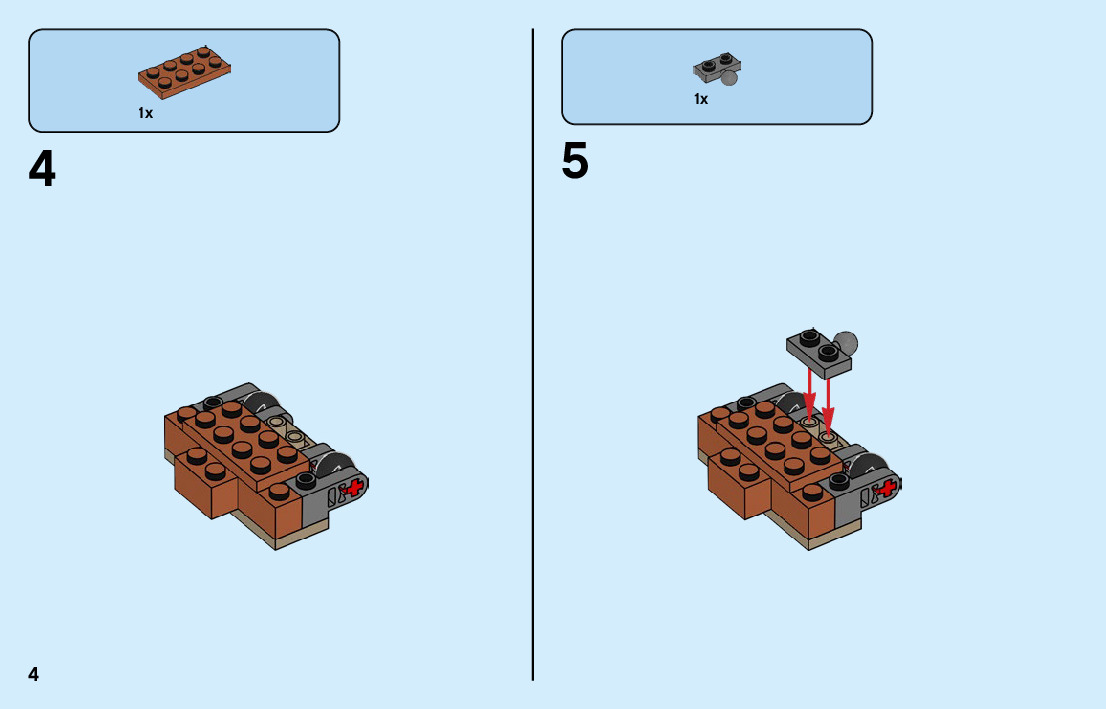 1x

4

1x

5

4