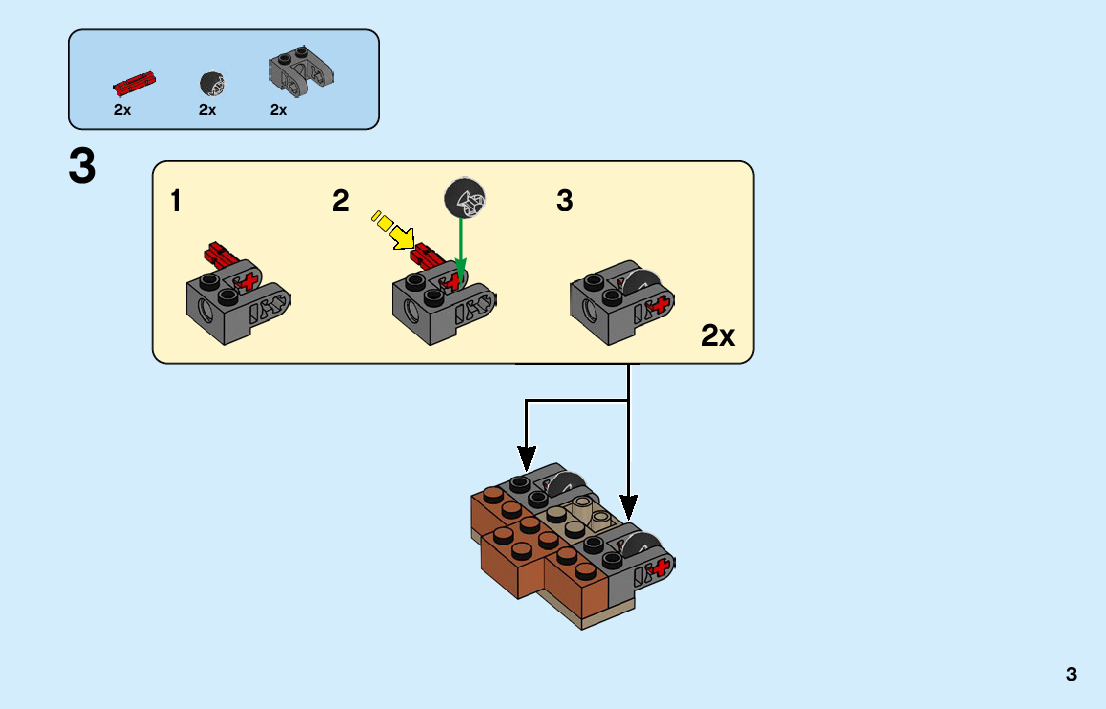 2x 2x 2x

3

1

2

3

2x

3