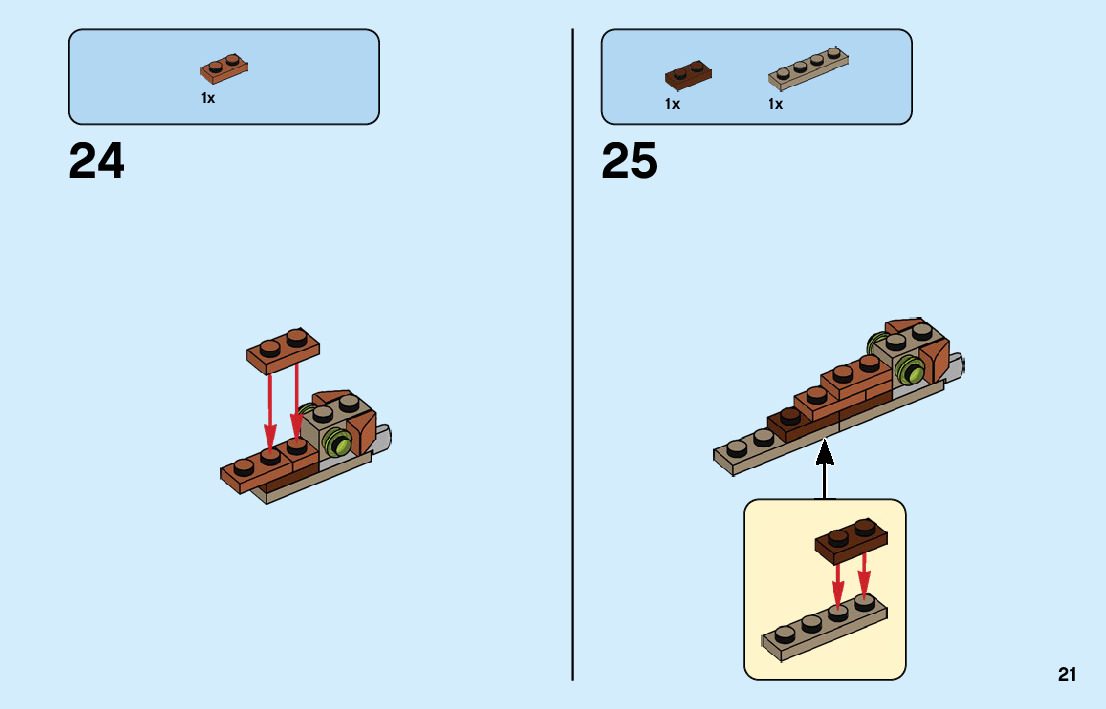 1x

24

1x

1x

25

21