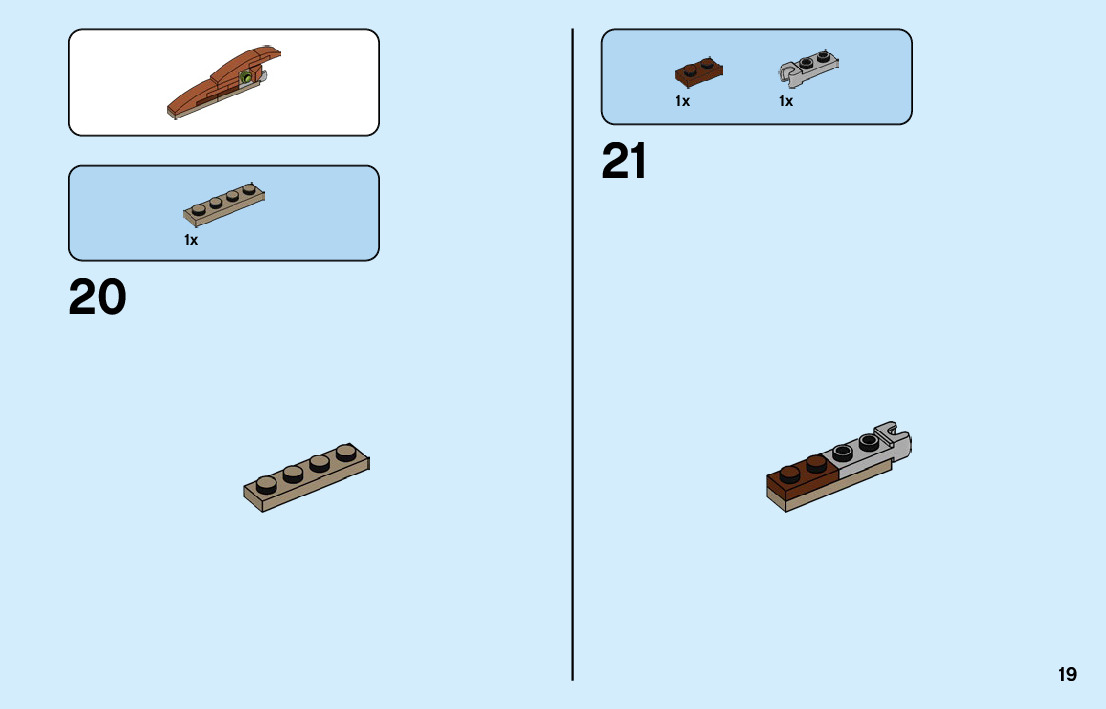 1x

20

1x

1x

21

19