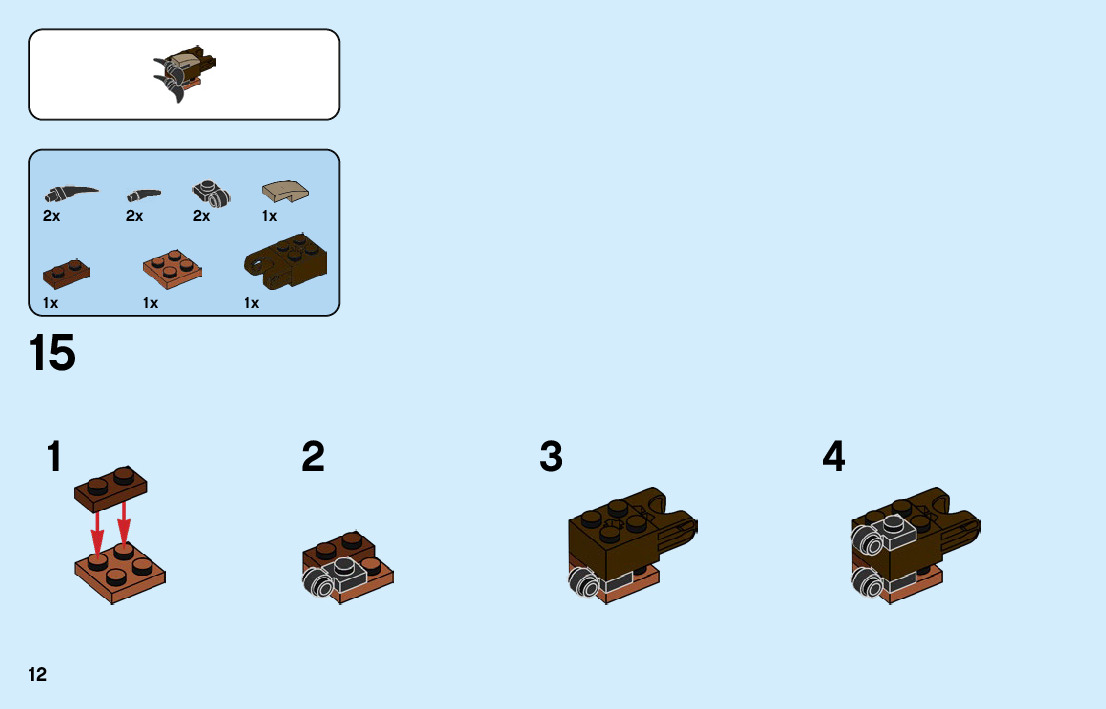 2x 2x 2x 1x

1x 1x 1x

15

1

2

3

4

12