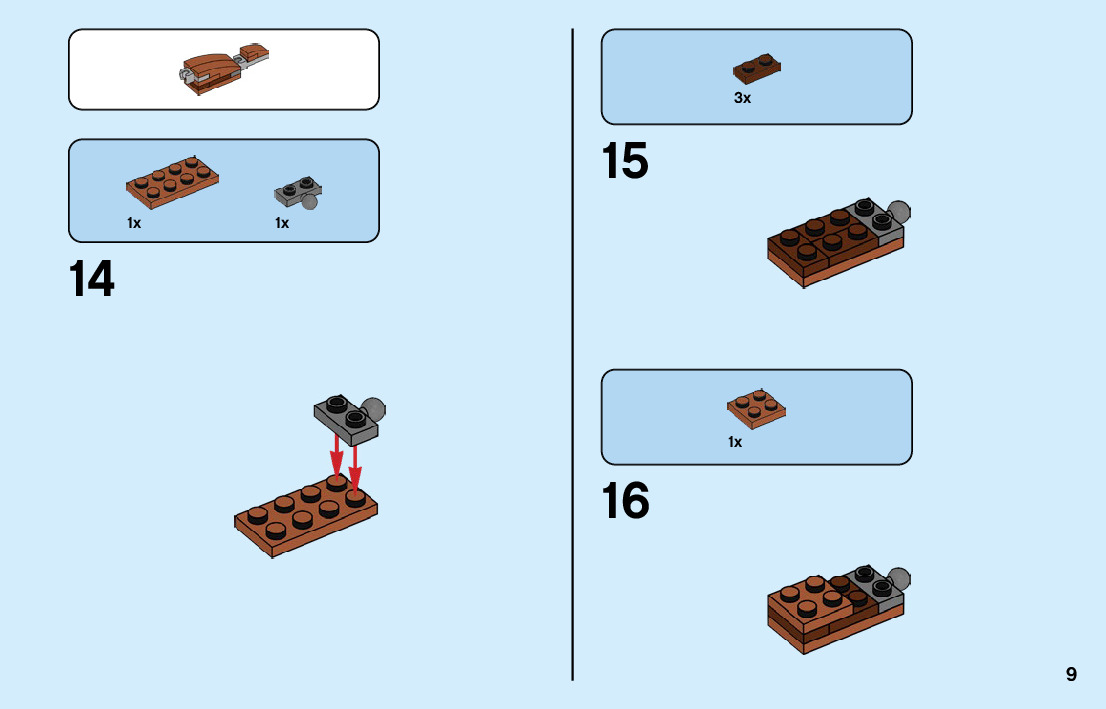 1x

1x

14

3x

15

1x

16

9