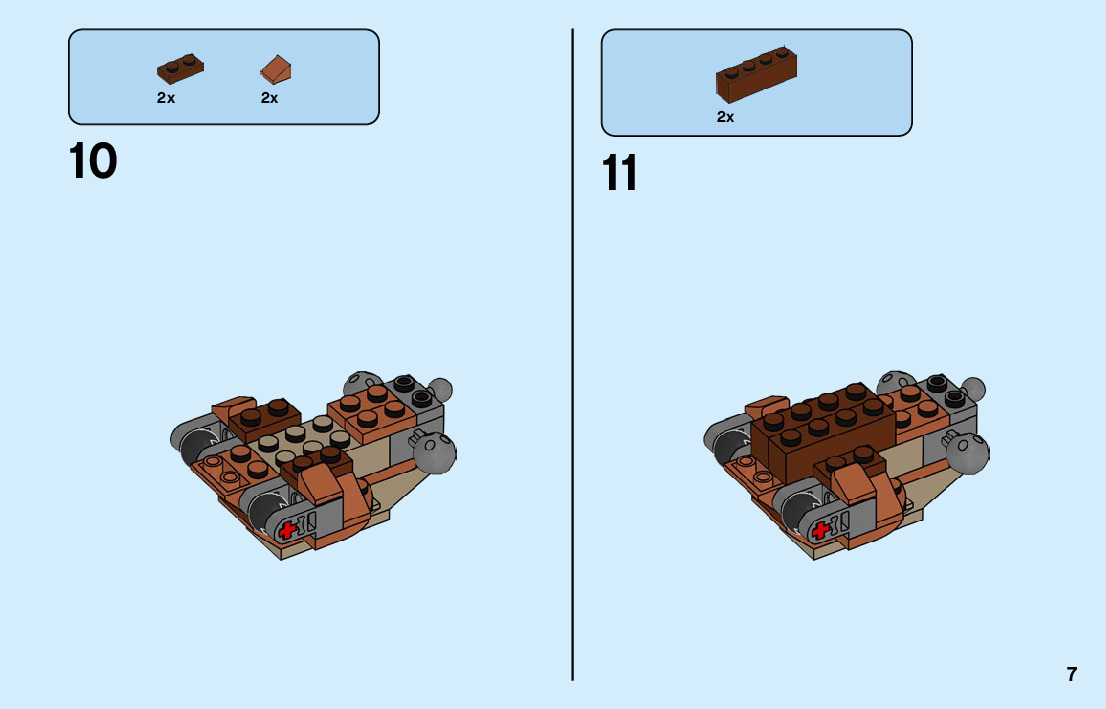 2x 2x

10

2x

11

7