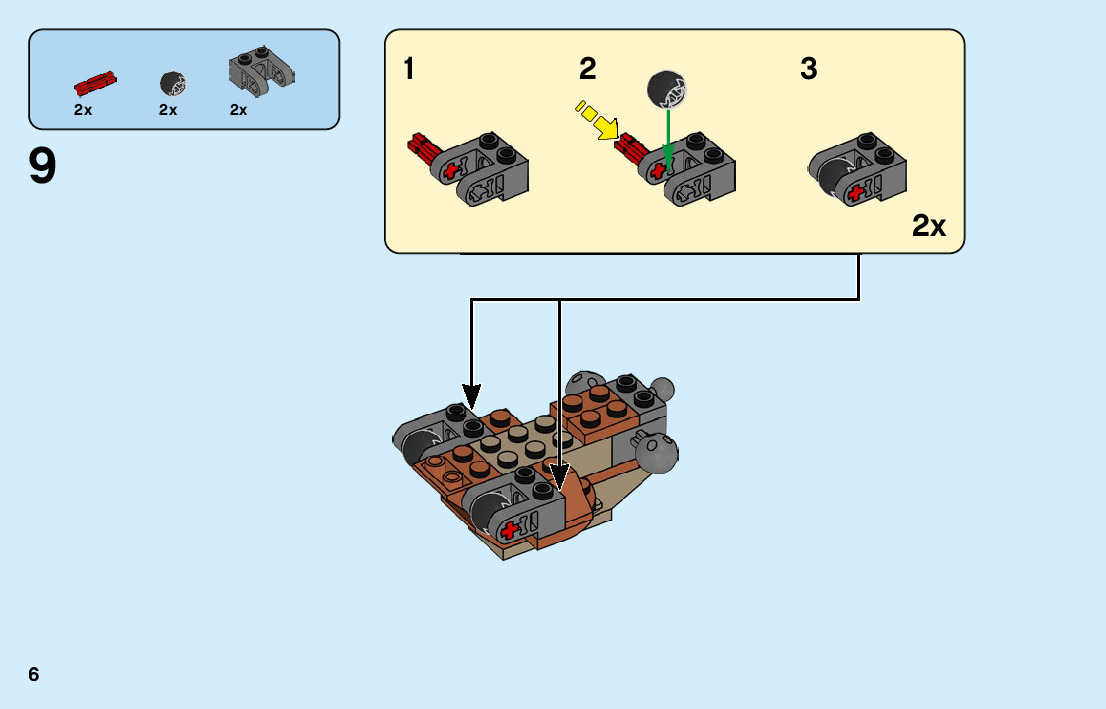 2x
2x
2x

9

1
2
3

2x

6