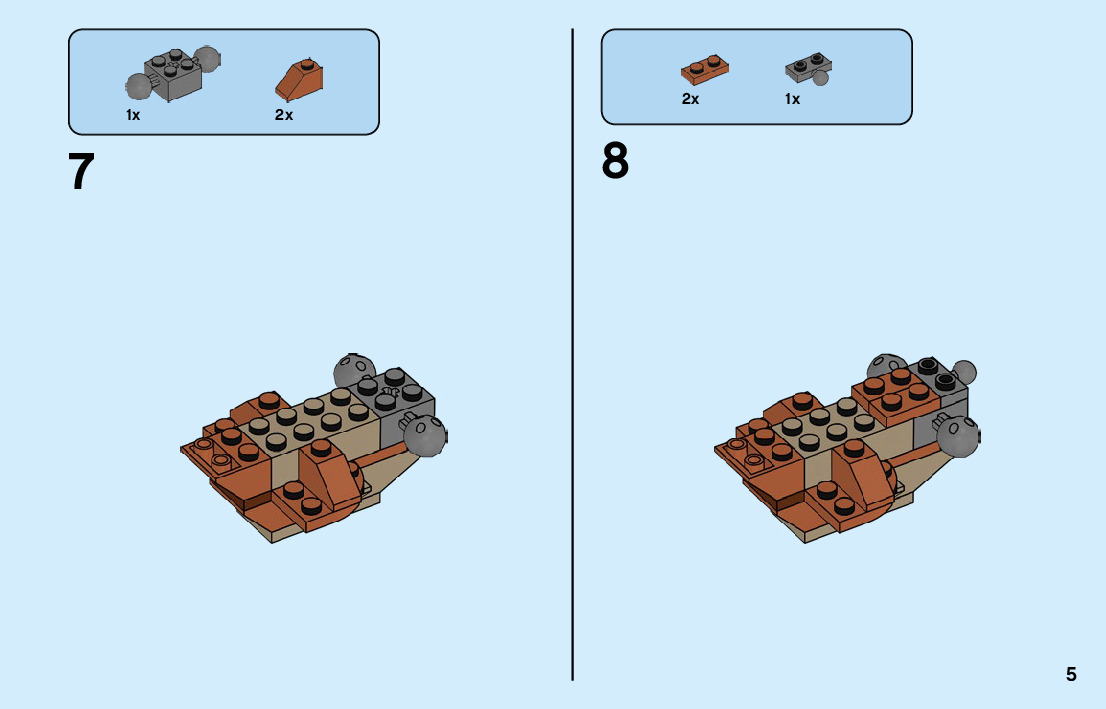 1x 2x

7

2x 1x

8

5