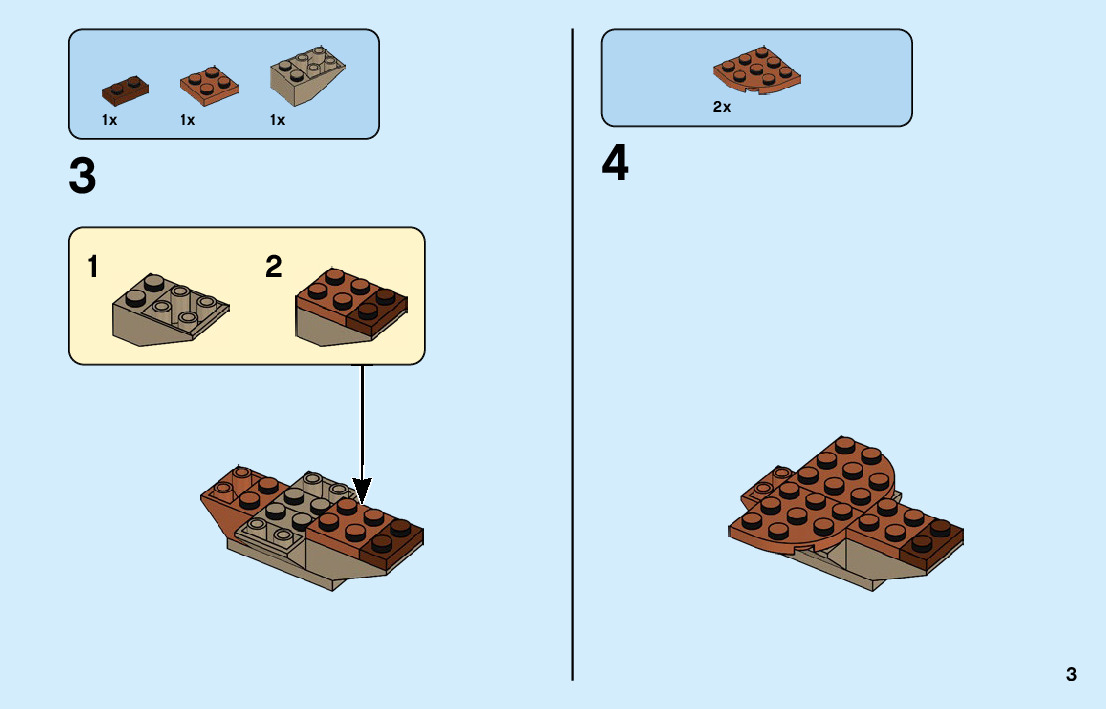 1x 1x 1x

3

1

2

2x

4

3