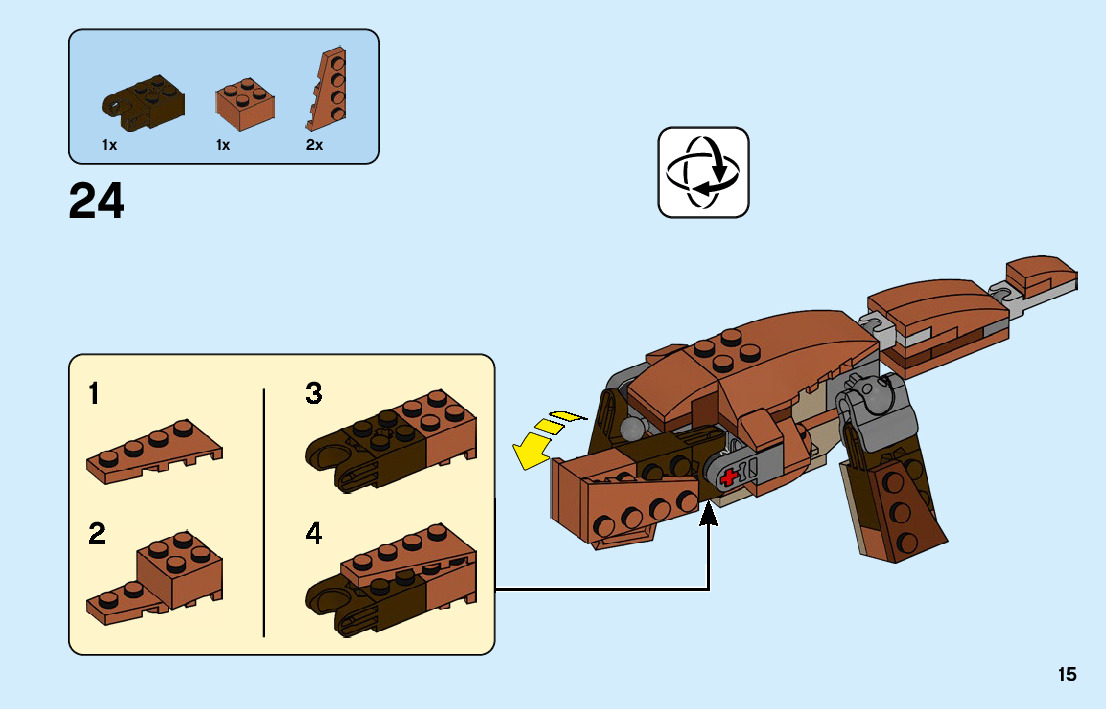 1x
1x
2x

24

1

2

3

4

15