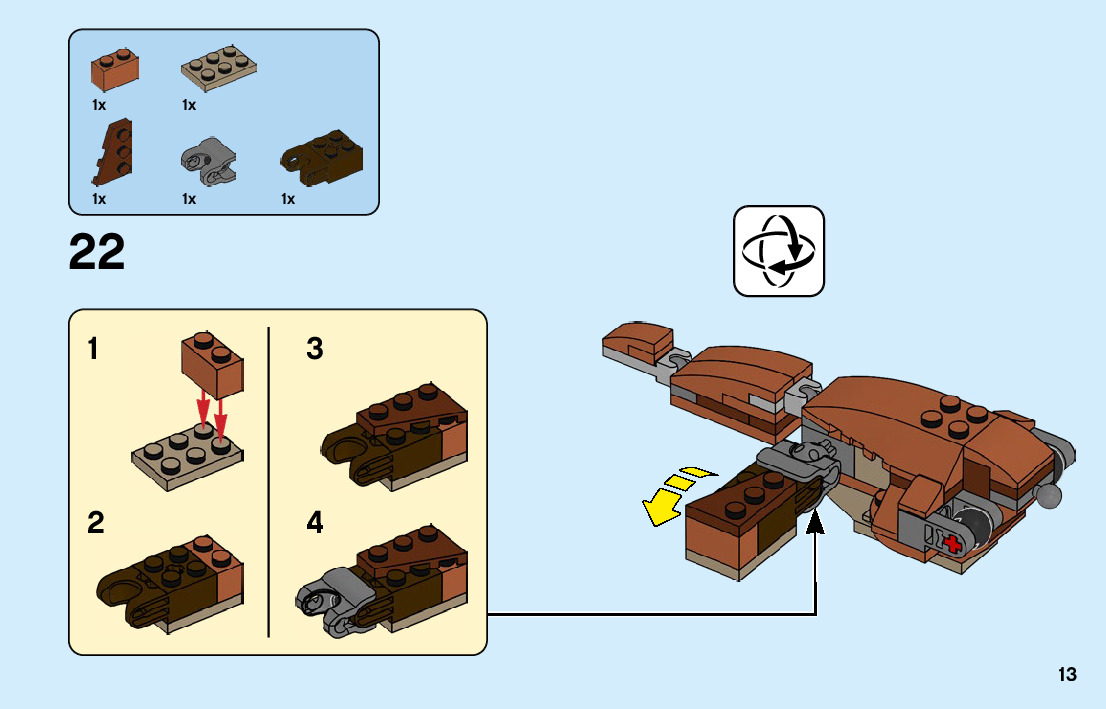 1x
1x
1x
1x
1x

22

1
2
3
4

13