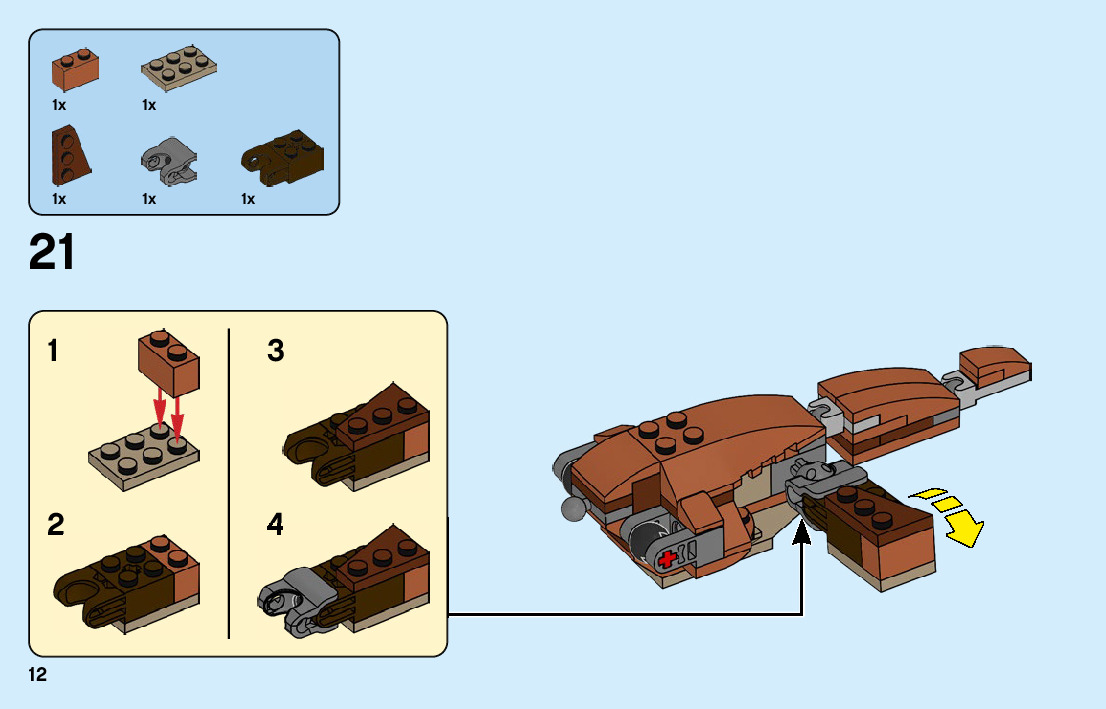 1x
1x
1x
1x
1x

21

1
2
3
4

12