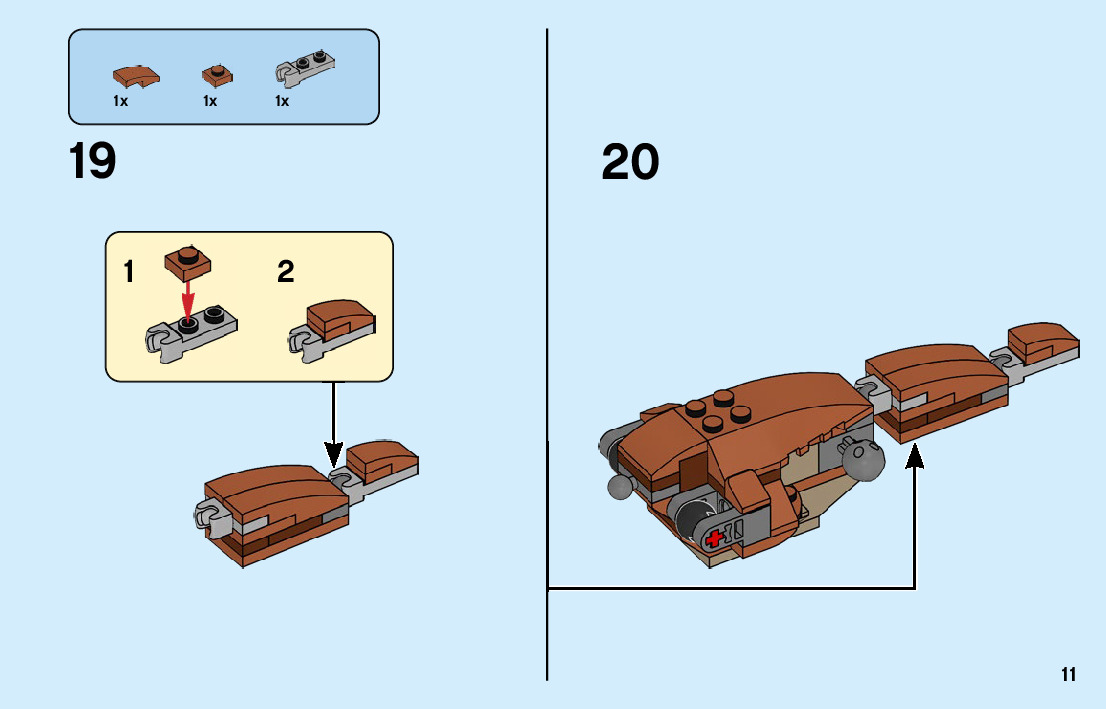 1x 1x 1x

19

1 2

20

11