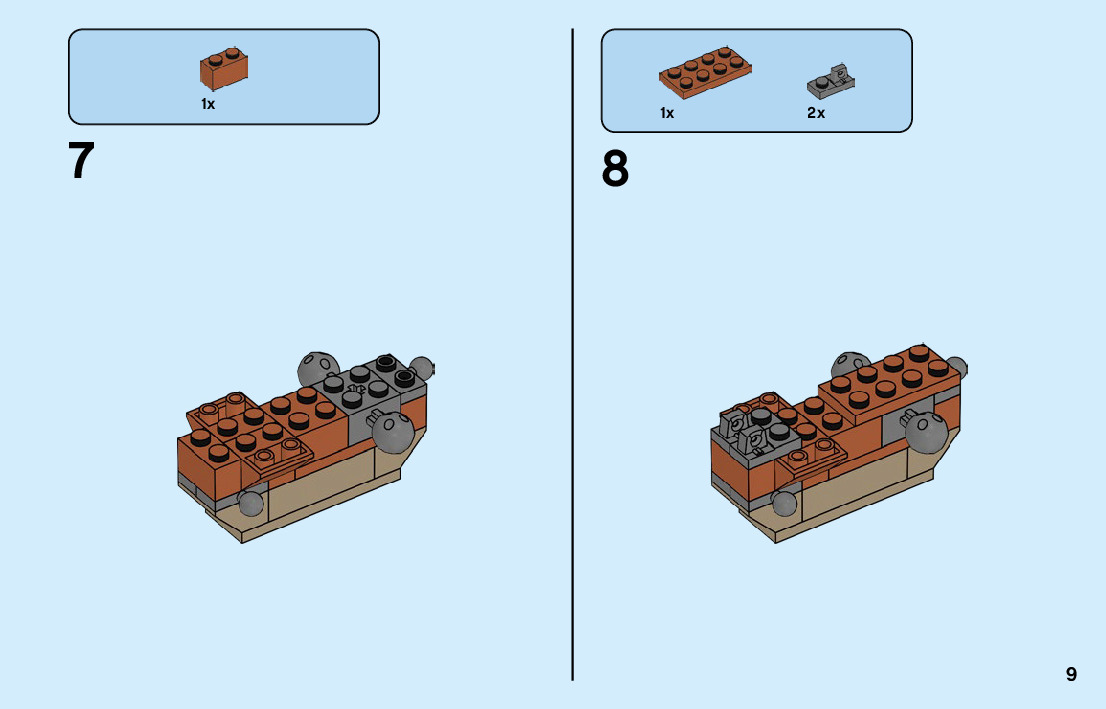 1x

7

1x

2x

8

9