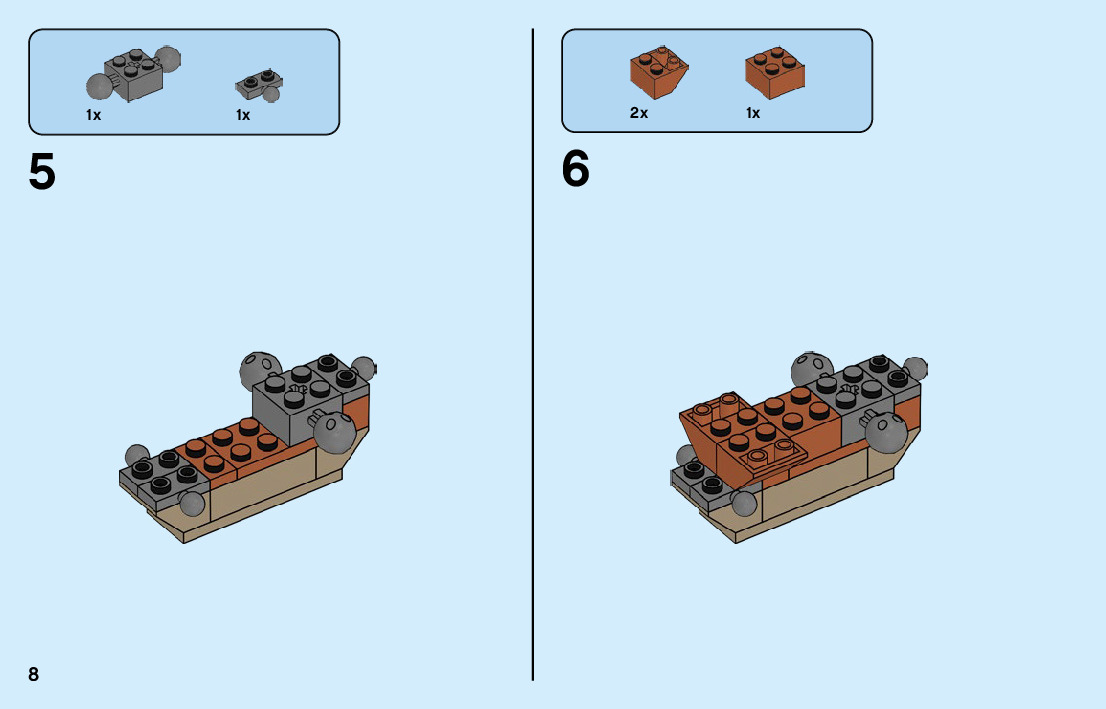 1x

1x

5

2x

1x

6

8