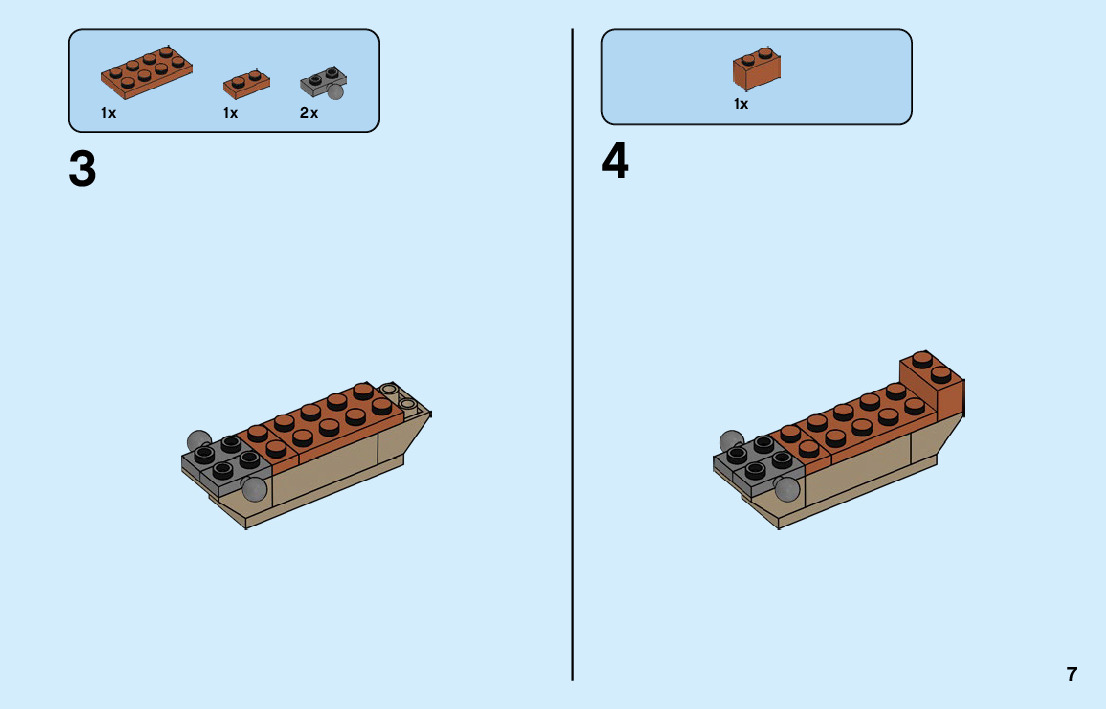 1x 1x 2x

3

1x

4

7