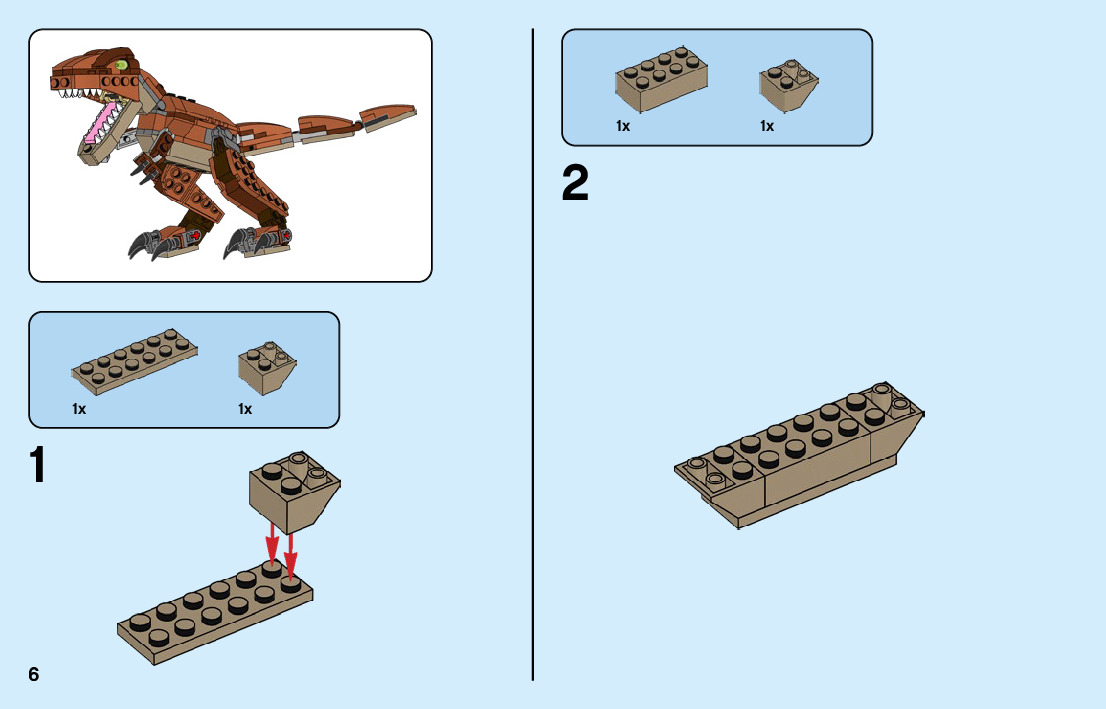 1x

1x

1

6

1x

1x

2