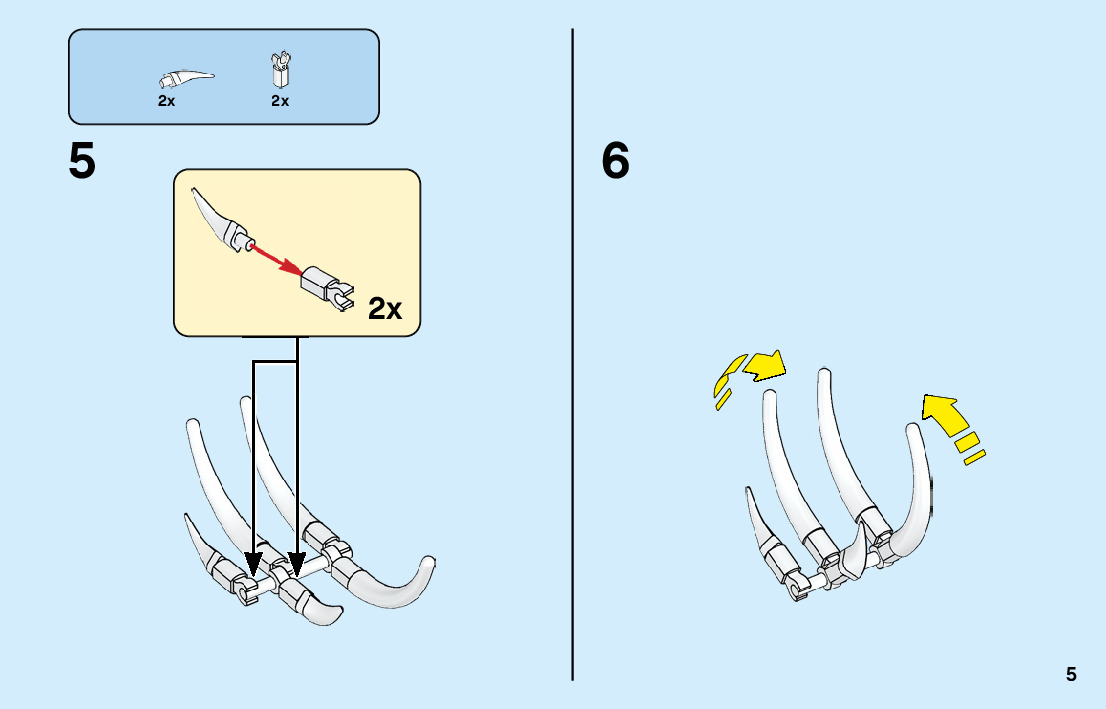 2x
2x

5

2x

6

5