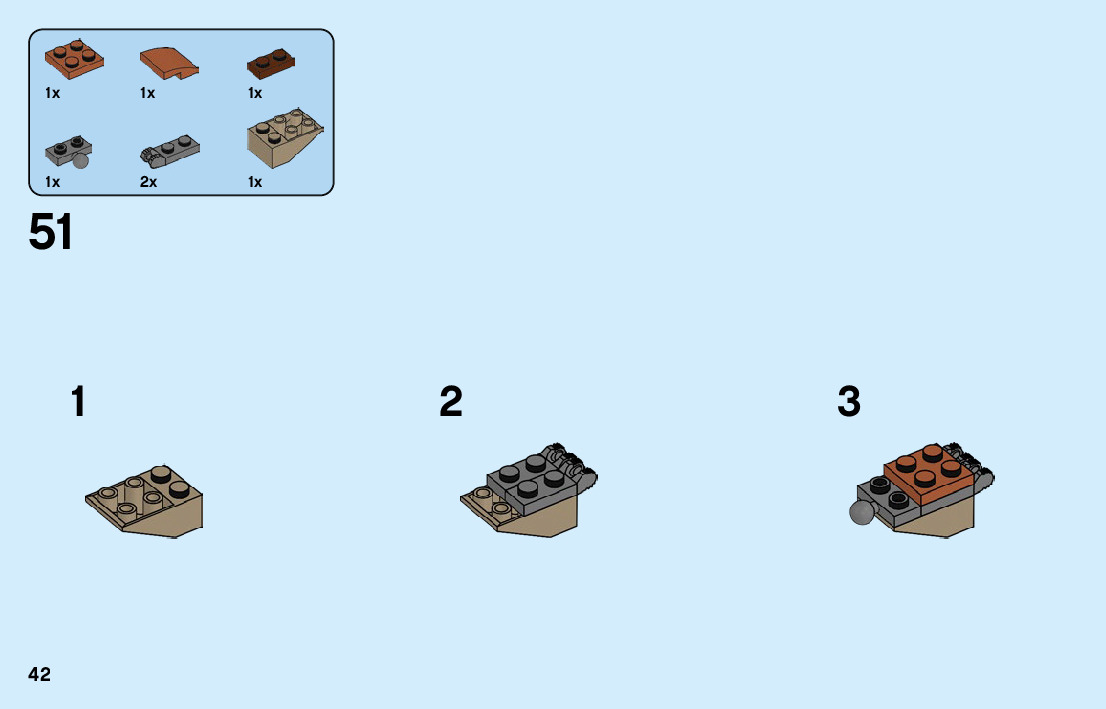 1x 1x 1x
1x 2x 1x

51

1

2

3

42