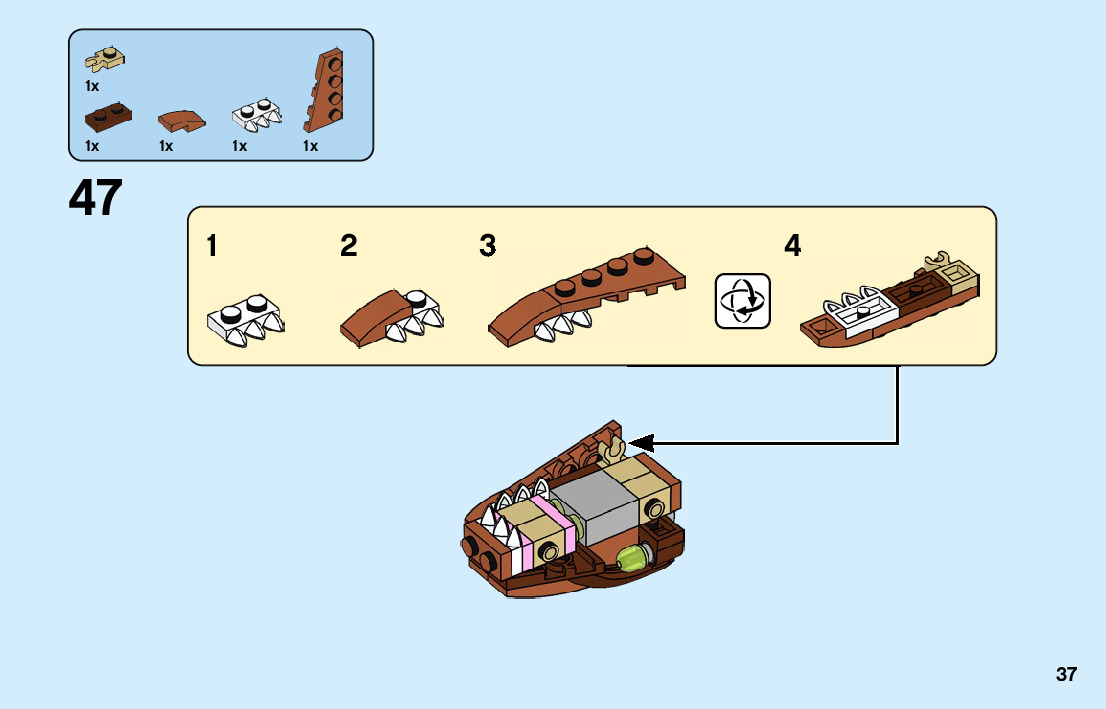 1x
1x 1x 1x 1x

47

1 2 3 4

37