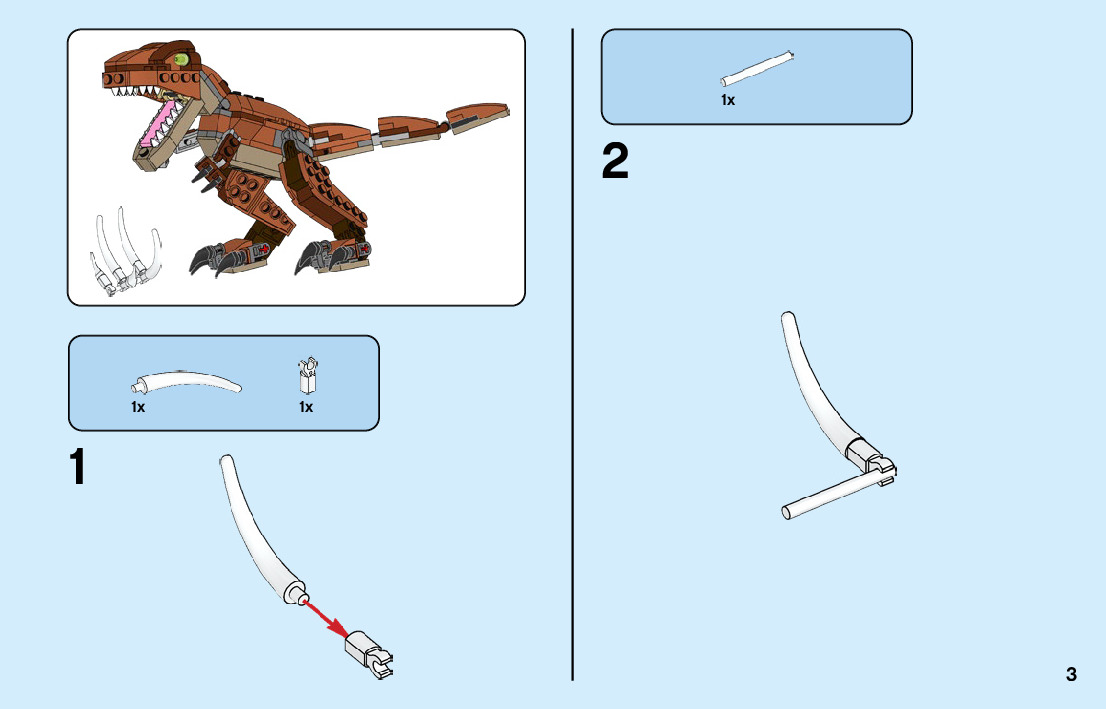 1x

1x

1

1x

2

3