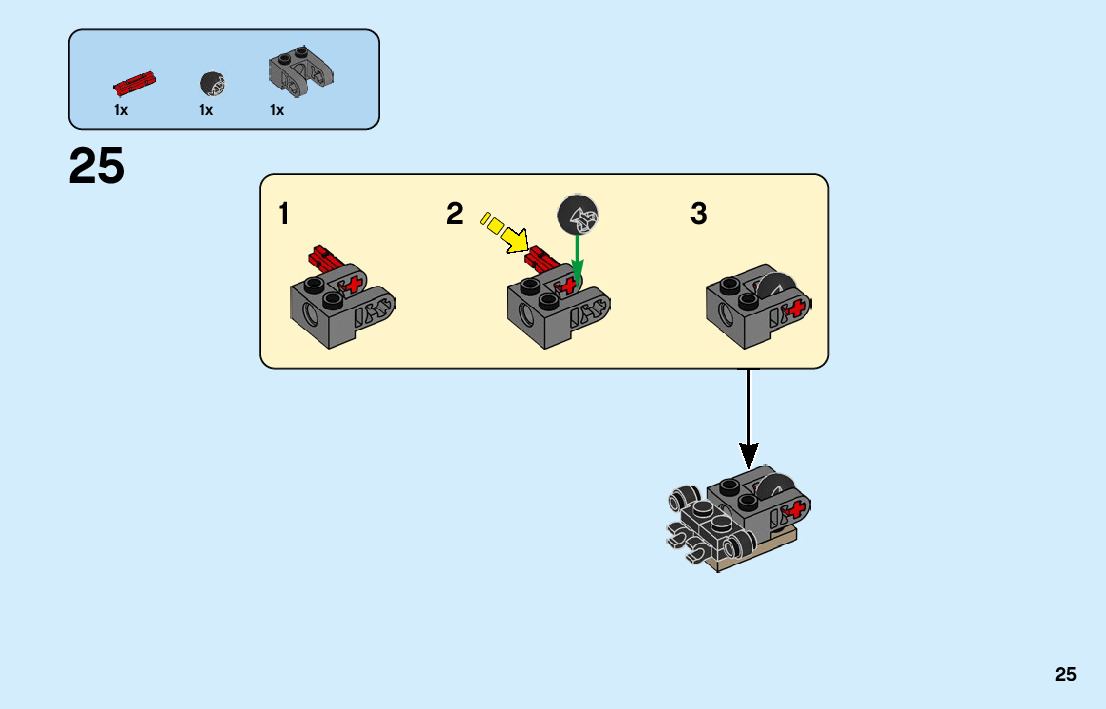 1x 1x 1x

25

1

2

3

25