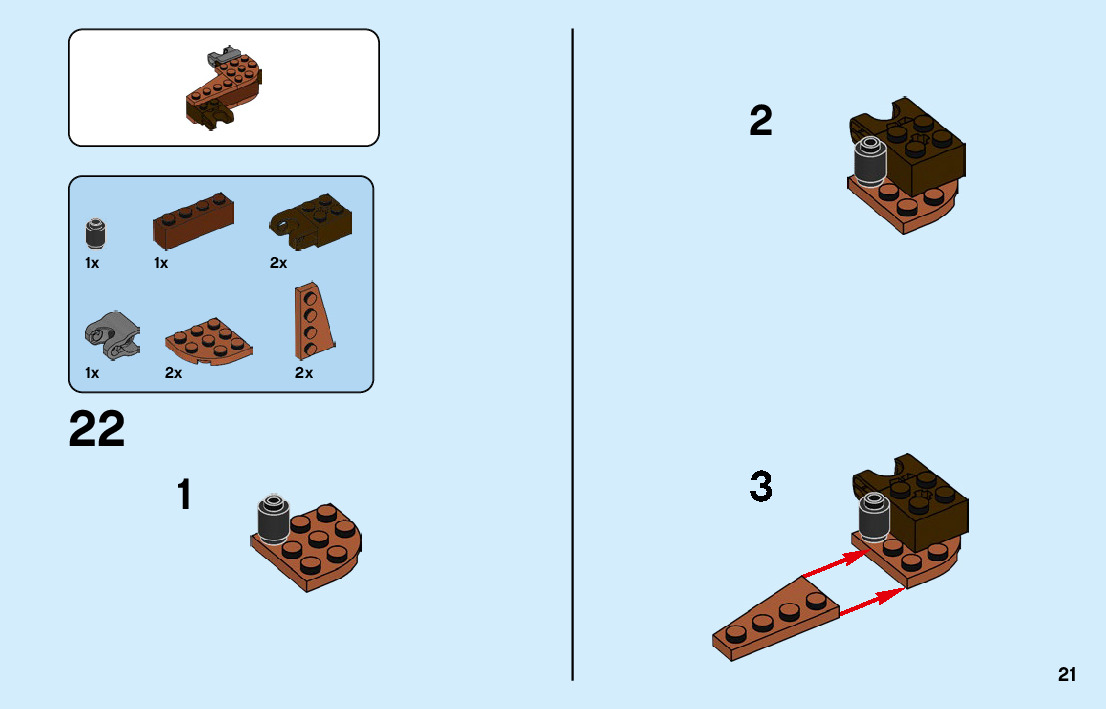 1x 1x 2x

1x 2x 2x

22

1

2

3

21