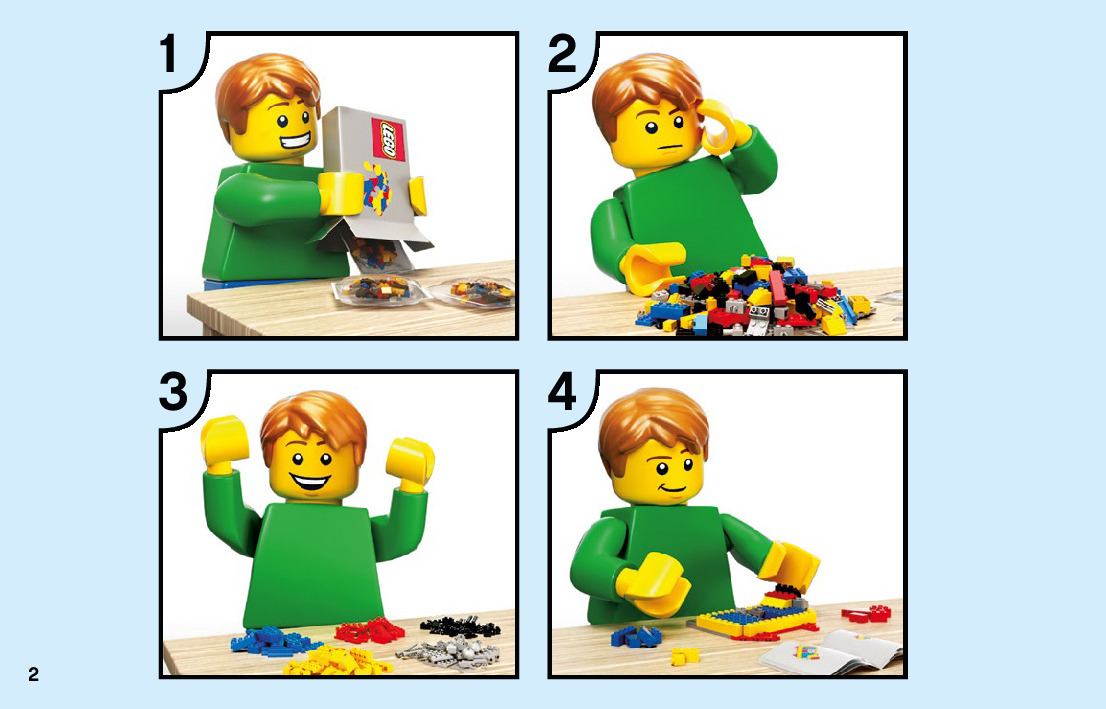 1

LEGO

2

3

4

2