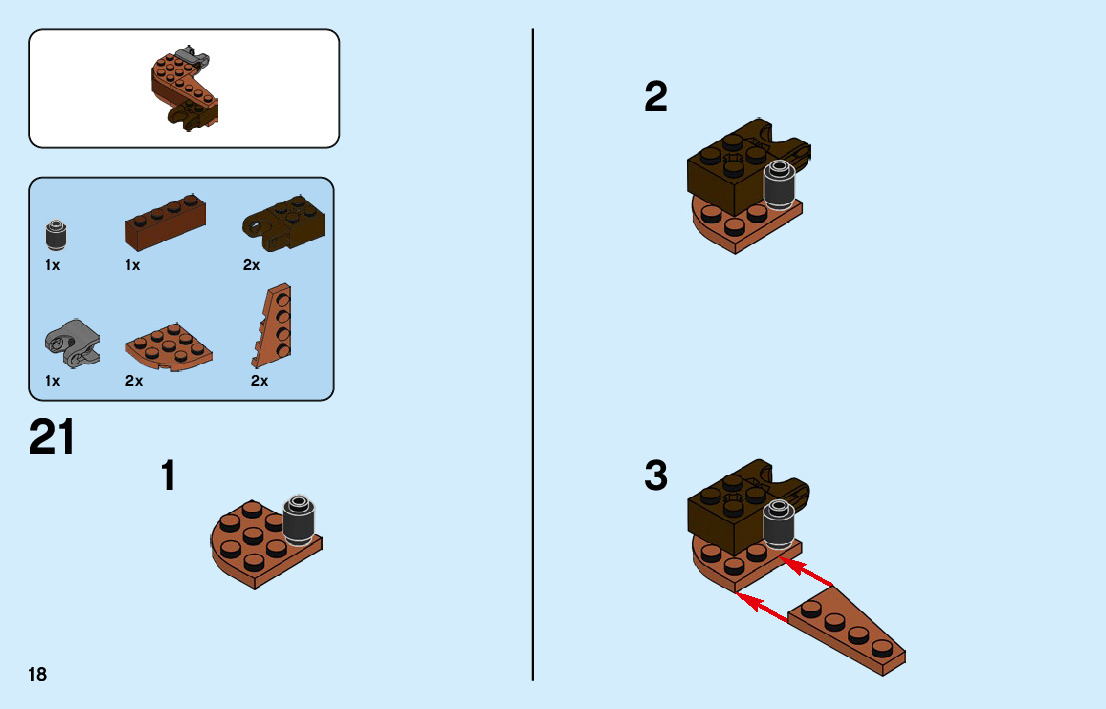 1x
1x
2x
1x
2x
2x

21

1

2

3

18